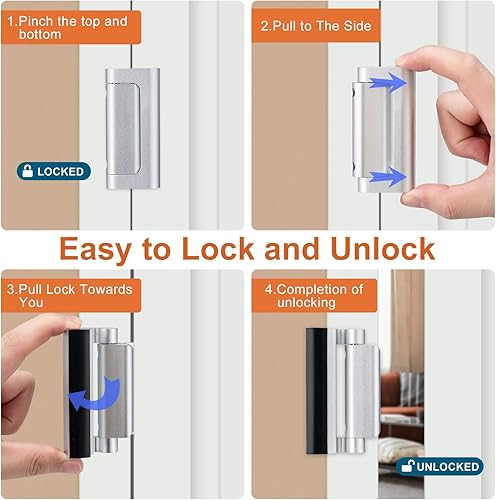 1.Pinch the top and bottom

LOCKED

2.Pull to The Side

Easy to Lock and Unlock

3.Pull Lock Towards You

4.Completion of unlocking

UNLOCKED