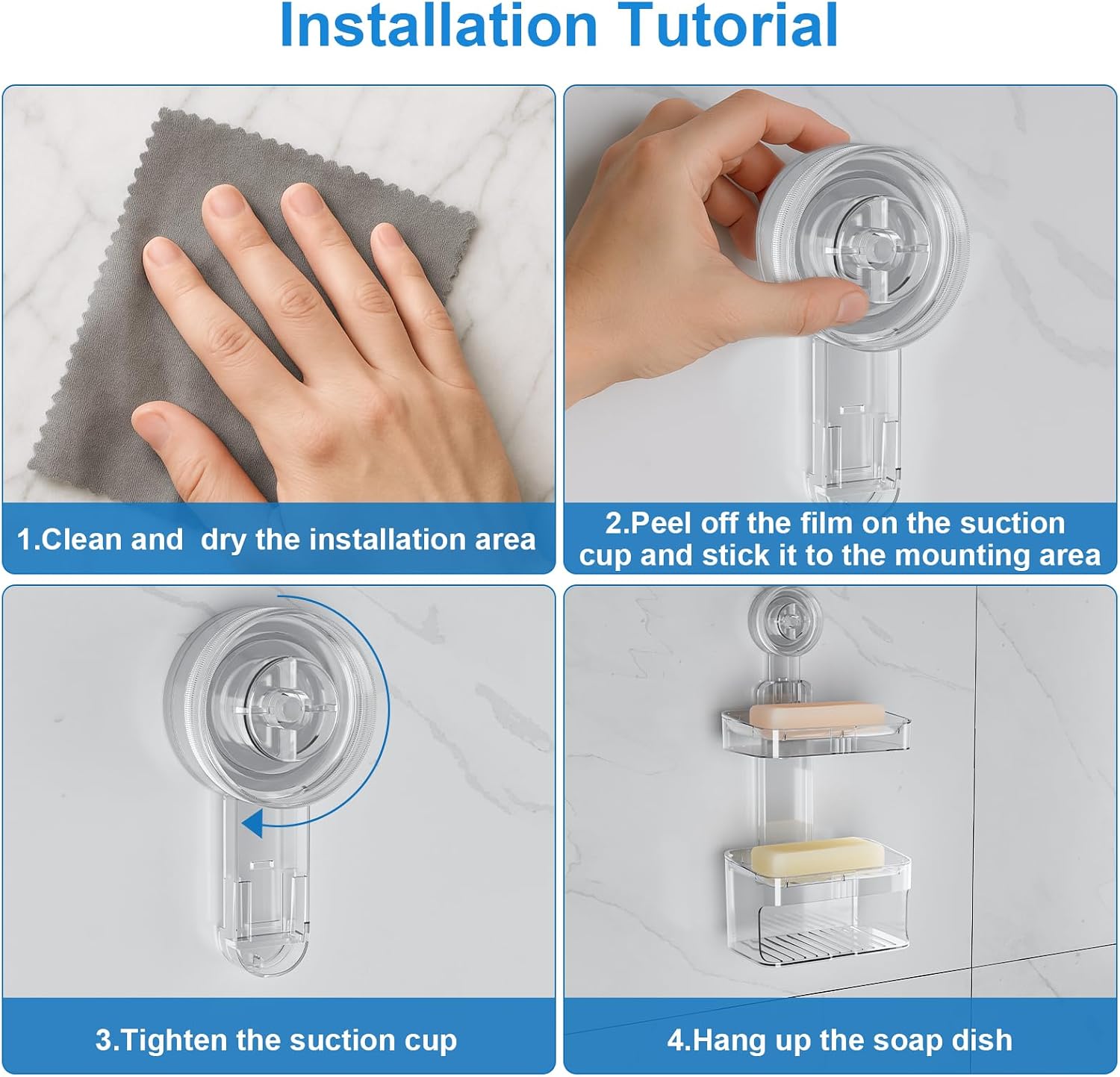 Installation Tutorial

1.Clean and  dry the installation area

2.Peel off the film on the suction cup and stick it to the mounting area

3.Tighten the suction cup

4.Hang up the soap dish