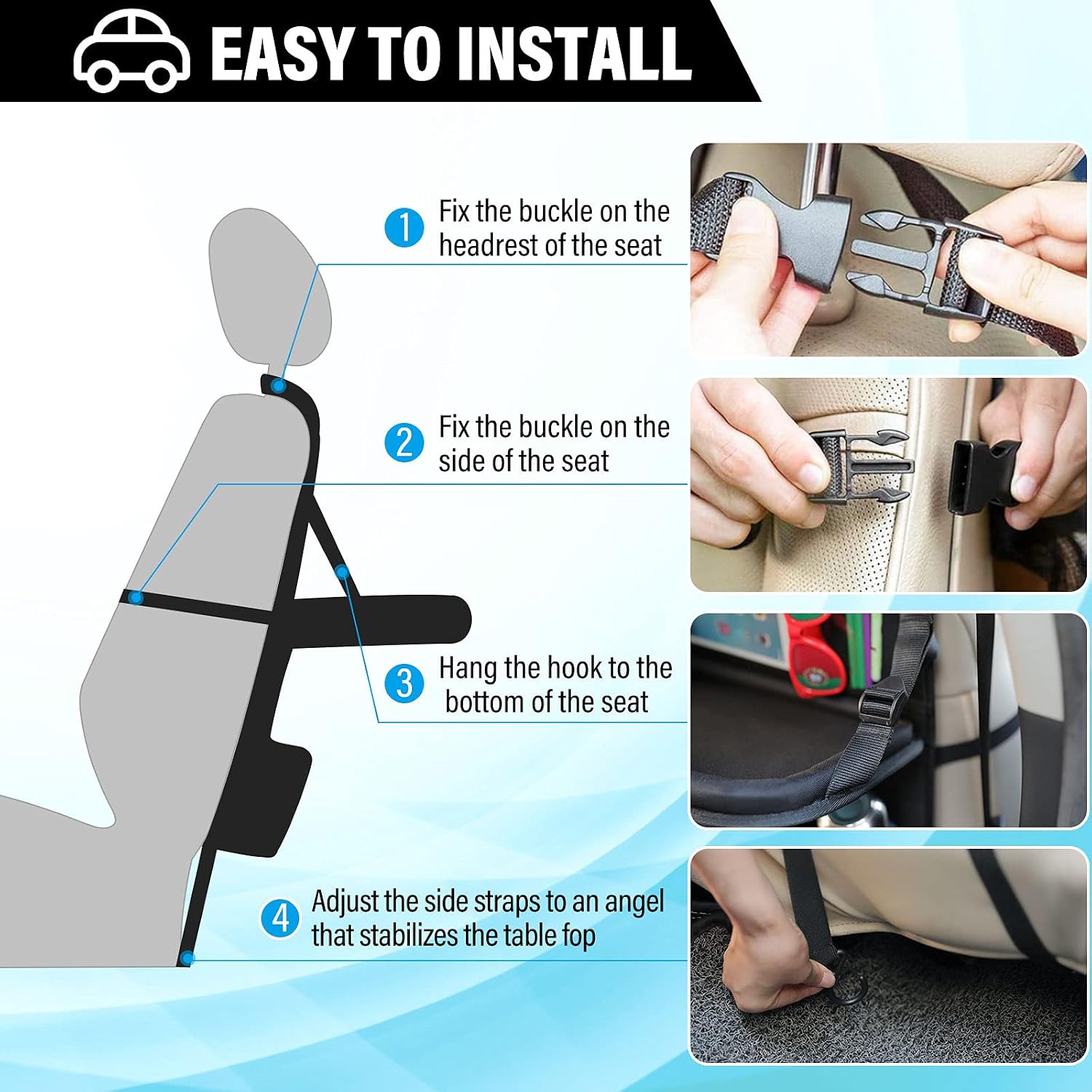 EASY TO INSTALL

1 Fix the buckle on the headrest of the seat

2 Fix the buckle on the side of the seat

3 Hang the hook to the bottom of the seat

4 Adjust the side straps to an angel that stabilizes the table fop