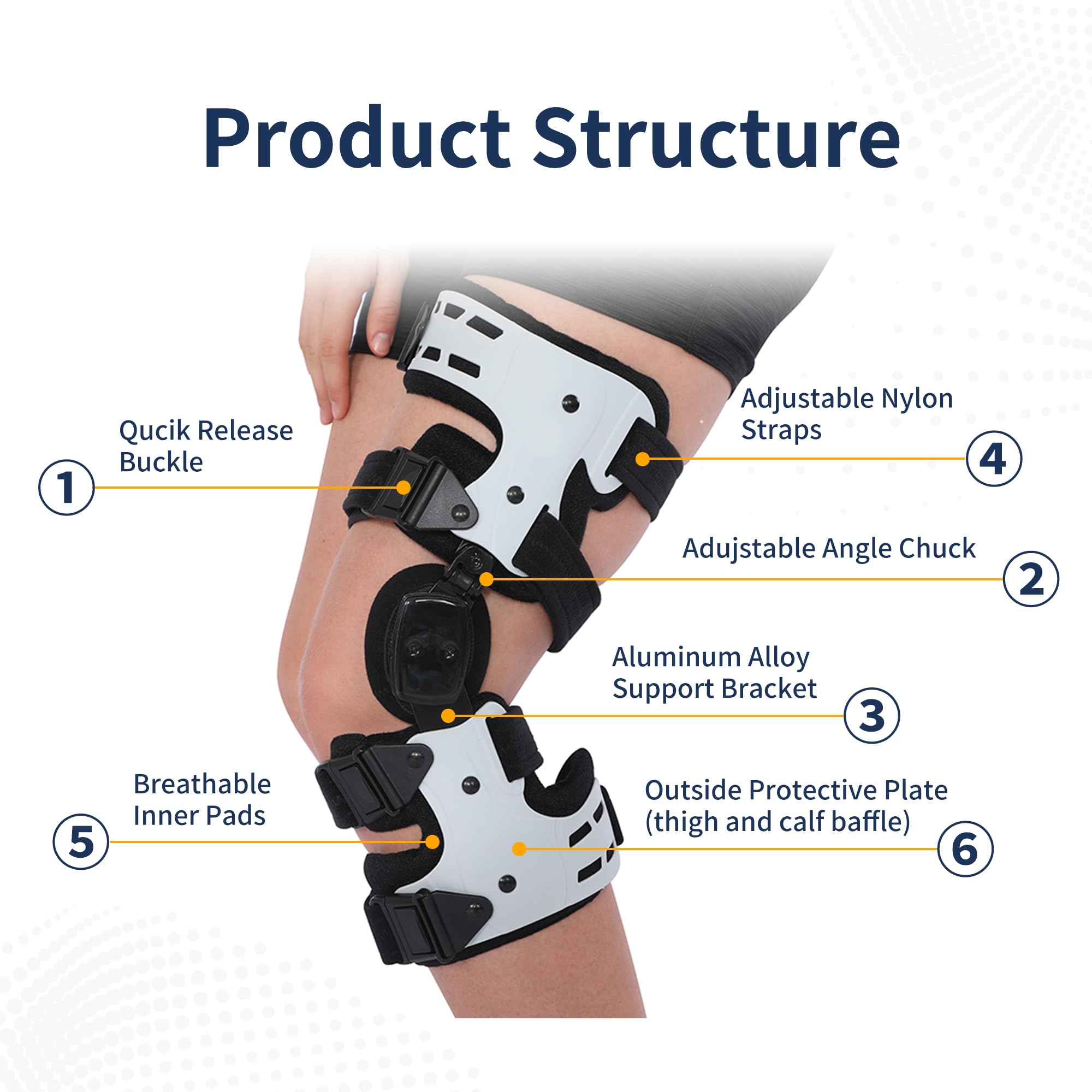 Product Structure

Adjustable Nylon Straps

4

Qucik Release Buckle

1

Adujstable Angle Chuck

2

Aluminum Alloy Support Bracket

3

Breathable Inner Pads

5

Outside Protective Plate (thigh and calf baffle)

6