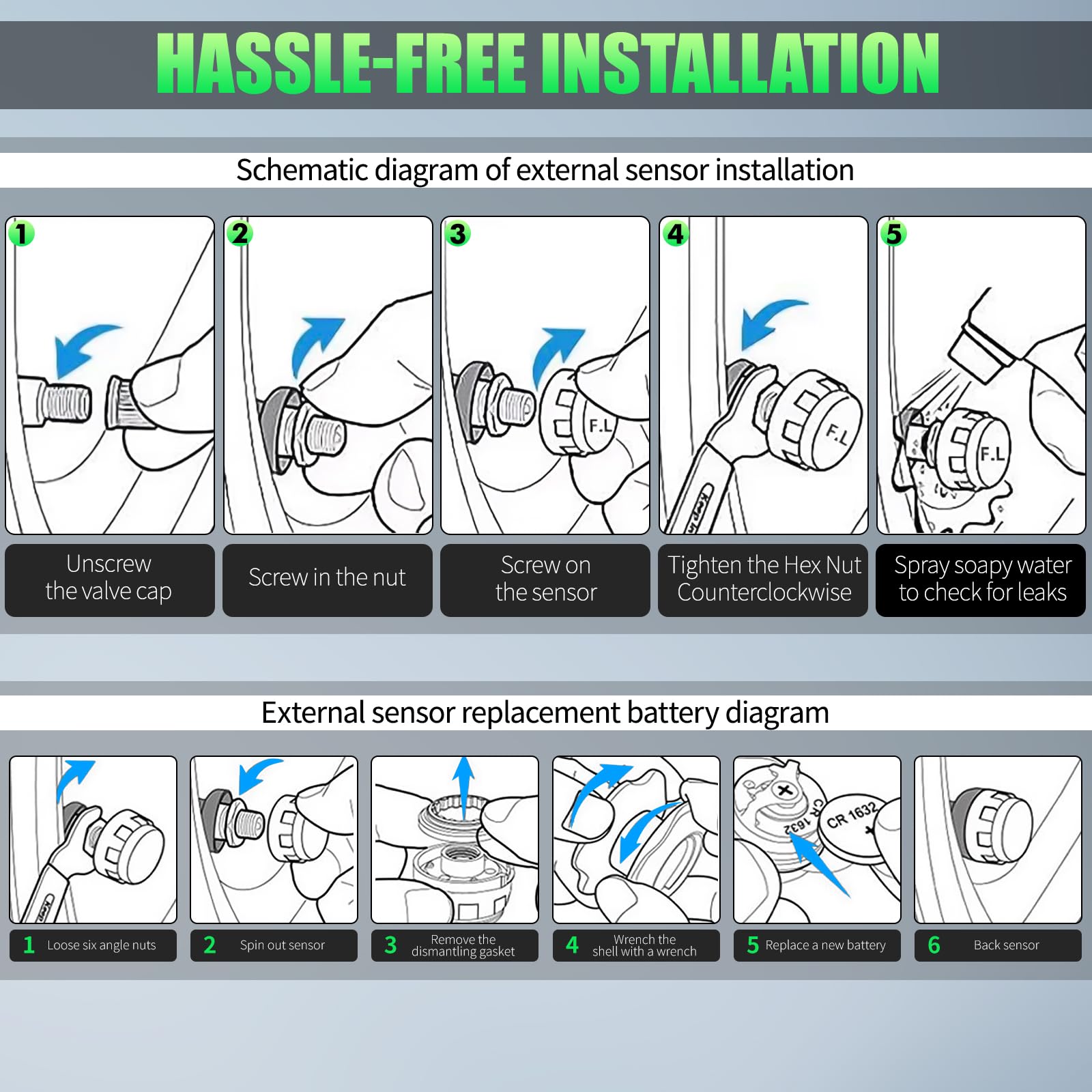 HASSLE-FREE INSTALLATION

Schematic diagram of external sensor installation

1

2

3
F.L

4
F.L

5
F.L

Unscrew the valve cap

Screw in the nut

Screw on the sensor

Tighten the Hex Nut Counterclockwise

Spray soapy water to check for leaks

External sensor replacement battery diagram

CR 1632
CR 1632

1 Loose six angle nuts

2 Spin out sensor

3 Remove the dismantling gasket

4 Wrench the shell with a wrench

5 Replace a new battery

6 Back sensor