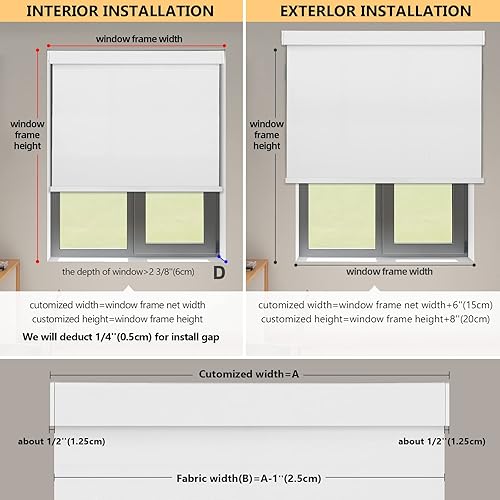 INTERIOR INSTALLATION

window frame width

window frame height

the depth of window>2 3/8''(6cm)

D

cutomized width=window frame net width
customized height=window frame height
We will deduct 1/4''(0.5cm) for install gap

EXTERLOR INSTALLATION

window frame height

window frame width

cutomized width=window frame net width+6''(15cm)
customized height=window frame height+8''(20cm)

Cutomized width=A

about 1/2''(1.25cm)

about 1/2''(1.25cm)

Fabric width(B)=A-1''(2.5cm)