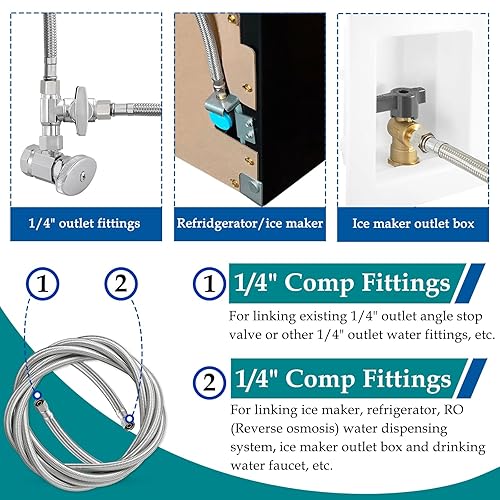 1/4" outlet fittings

Refridgerator/ice maker

Ice maker outlet box

1

2

1 1/4" Comp Fittings

For linking existing 1/4" outlet angle stop valve or other 1/4" outlet water fittings, etc.

2 1/4" Comp Fittings

For linking ice maker, refrigerator, RO (Reverse osmosis) water dispensing system, ice maker outlet box and drinking water faucet, etc.