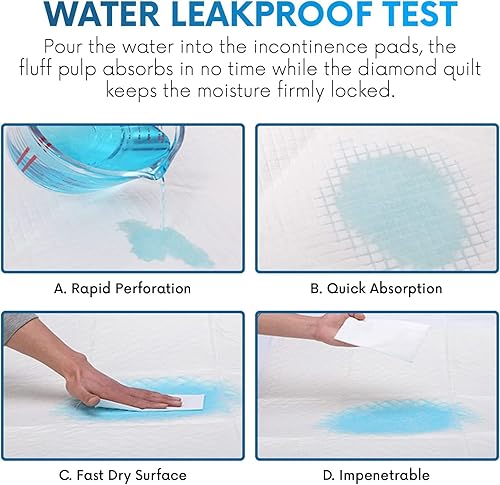 WATER LEAKPROOF TEST

Pour the water into the incontinence pads, the fluff pulp absorbs in no time while the diamond quilt keeps the moisture firmly locked.

A. Rapid Perforation

B. Quick Absorption

C. Fast Dry Surface

D. Impenetrable