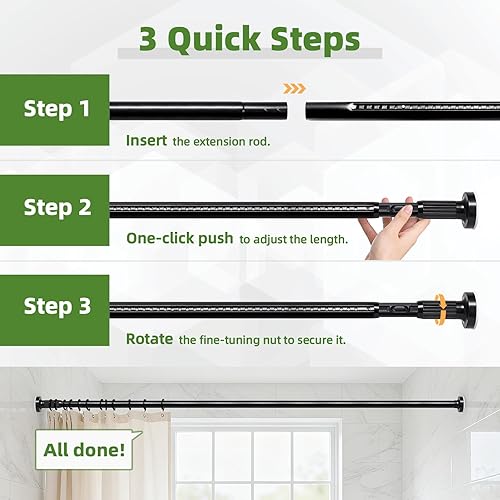 3 Quick Steps

Step 1

Insert the extension rod.

Step 2

One-click push to adjust the length.

Step 3

Rotate the fine-tuning nut to secure it.

All done!