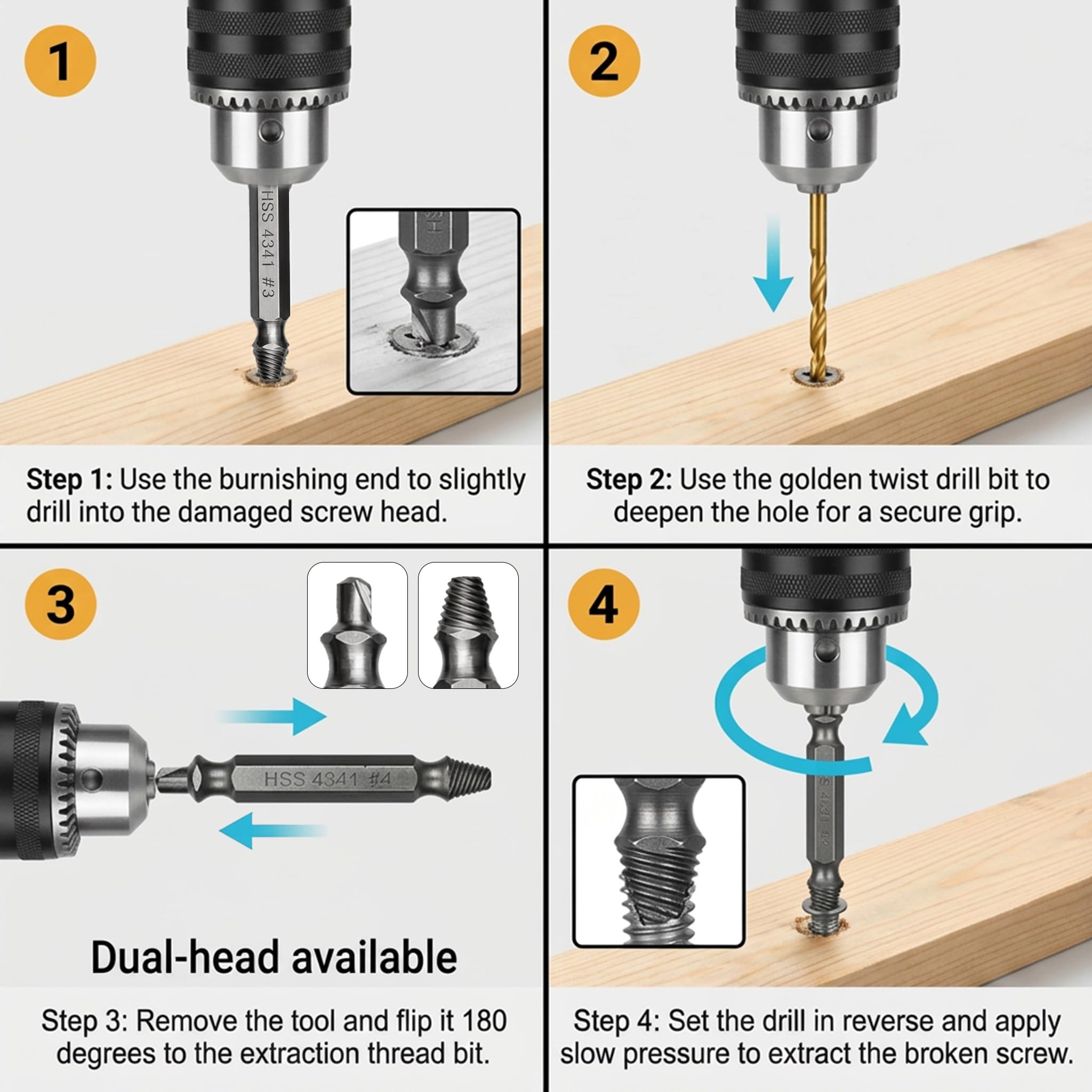 1

HSS 4341 #3

Step 1: Use the burnishing end to slightly drill into the damaged screw head.

2

Step 2: Use the golden twist drill bit to deepen the hole for a secure grip.

3

HSS 4341 #4

Dual-head available

Step 3: Remove the tool and flip it 180 degrees to the extraction thread bit.

4

S 4341 #4

Step 4: Set the drill in reverse and apply slow pressure to extract the broken screw.