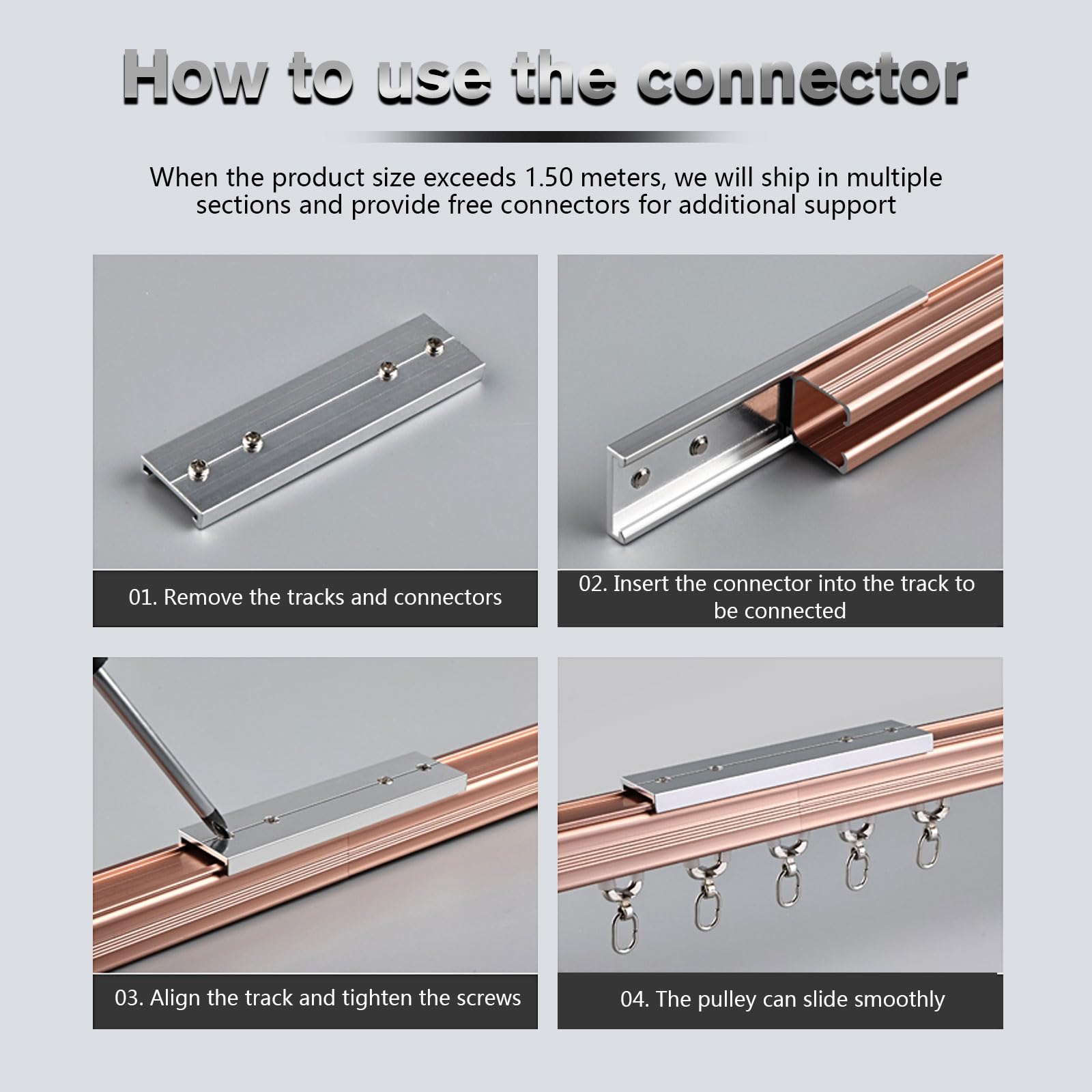 How to use the connector

When the product size exceeds 1.50 meters, we will ship in multiple sections and provide free connectors for additional support

01. Remove the tracks and connectors

02. Insert the connector into the track to be connected

03. Align the track and tighten the screws

04. The pulley can slide smoothly