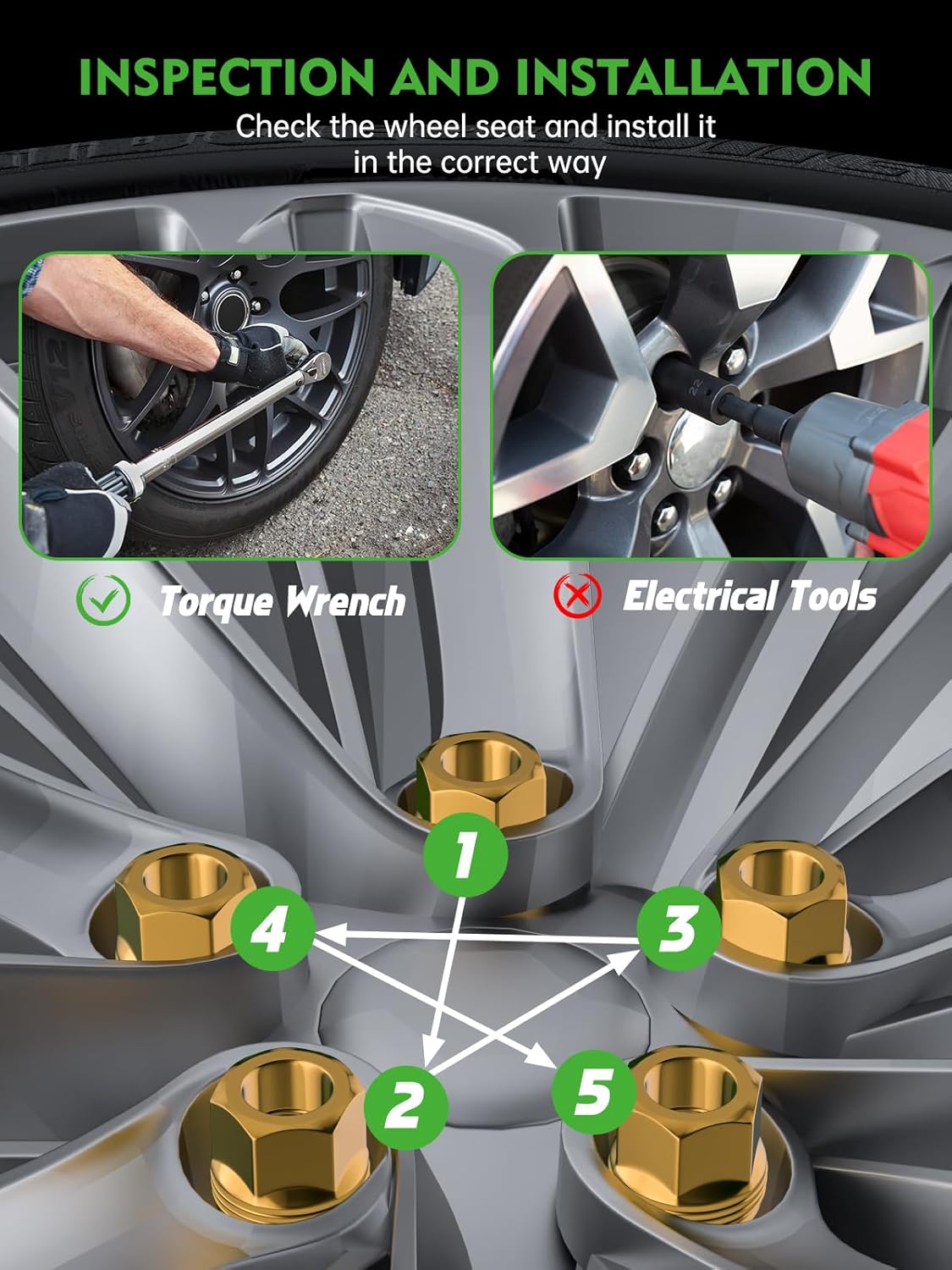 INSPECTION AND INSTALLATION

Check the wheel seat and install it in the correct way

Torque Wrench

Electrical Tools

1

4

3

2

5