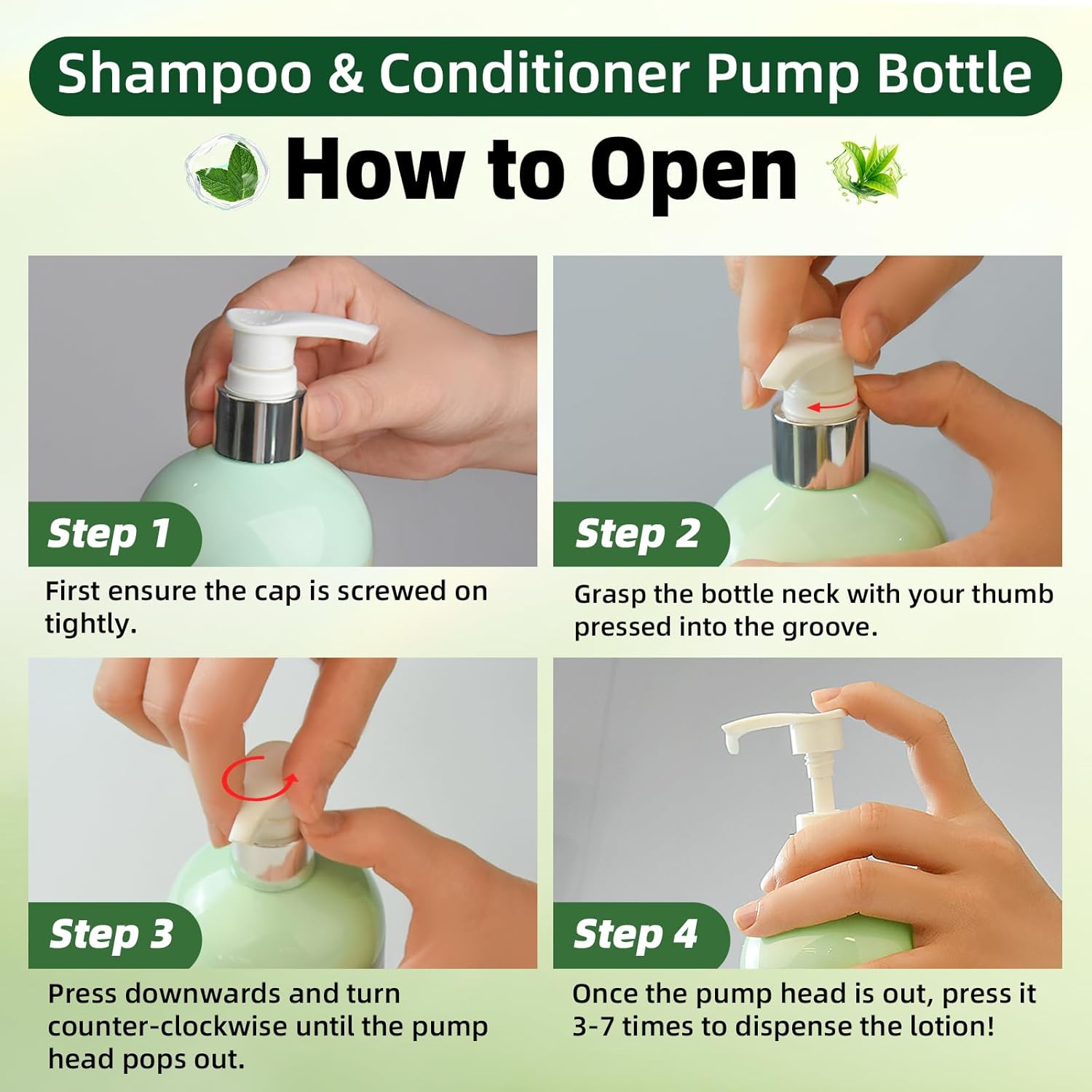 Shampoo & Conditioner Pump Bottle

How to Open

Step 1

First ensure the cap is screwed on tightly.

Step 2

Grasp the bottle neck with your thumb pressed into the groove.

Step 3

Press downwards and turn counter-clockwise until the pump head pops out.

Step 4

Once the pump head is out, press it 3-7 times to dispense the lotion!