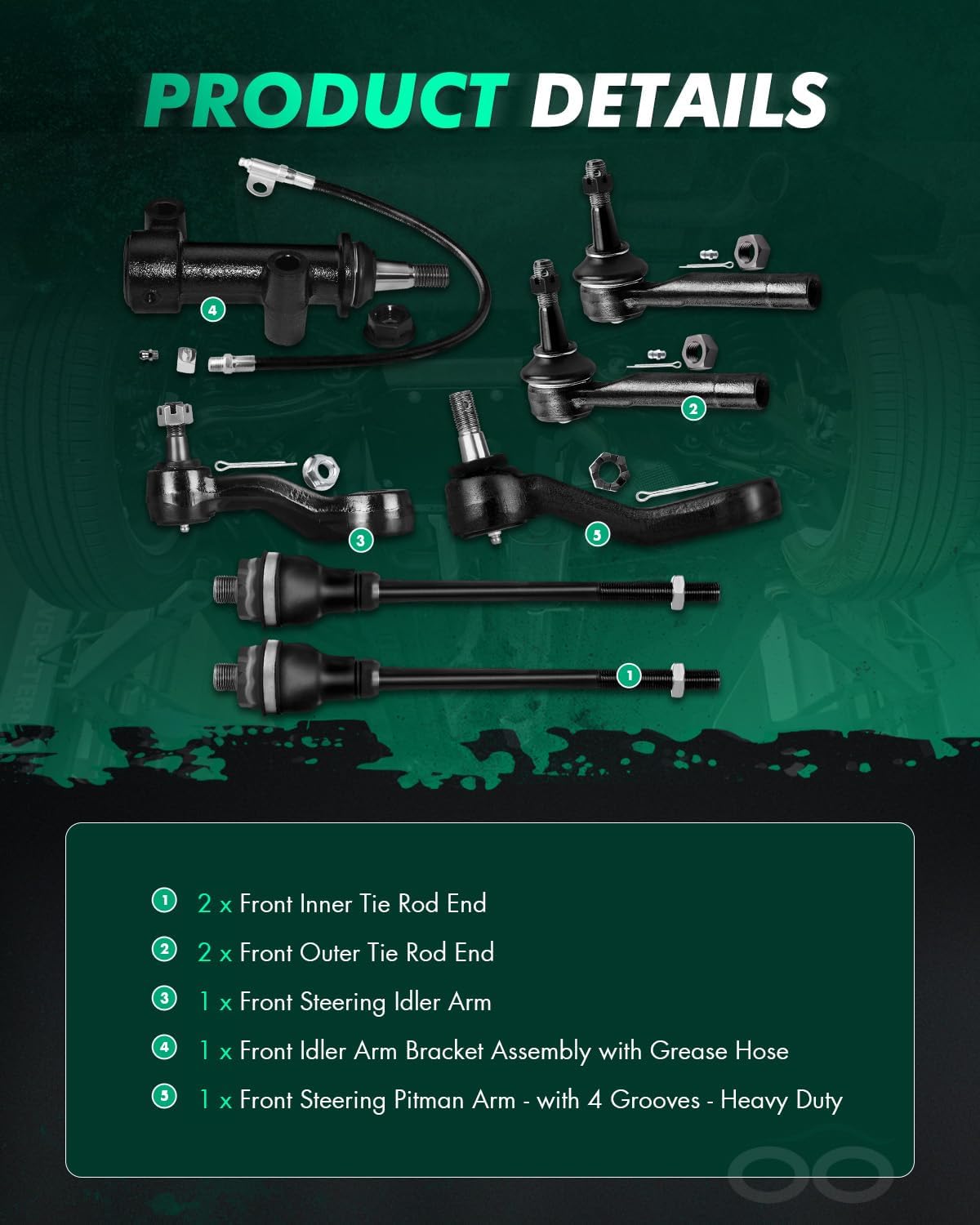 PRODUCT DETAILS

4

2

3

5

1

1 2 x Front Inner Tie Rod End

2 2 x Front Outer Tie Rod End

3 1 x Front Steering Idler Arm

4 1 x Front Idler Arm Bracket Assembly with Grease Hose

5 1 x Front Steering Pitman Arm - with 4 Grooves - Heavy Duty