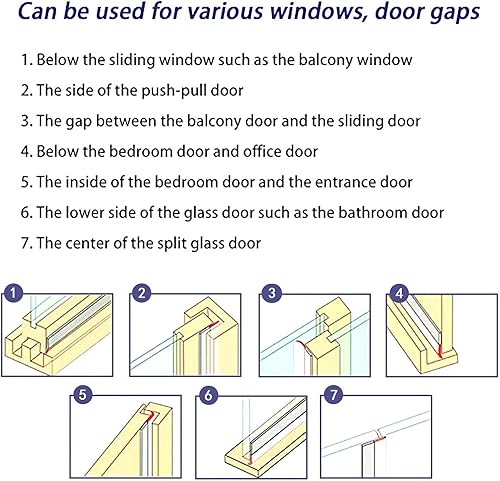 Can be used for various windows, door gaps

1. Below the sliding window such as the balcony window

2. The side of the push-pull door

3. The gap between the balcony door and the sliding door

4. Below the bedroom door and office door

5. The inside of the bedroom door and the entrance door

6. The lower side of the glass door such as the bathroom door

7. The center of the split glass door

1

2

3

4

5

6

7