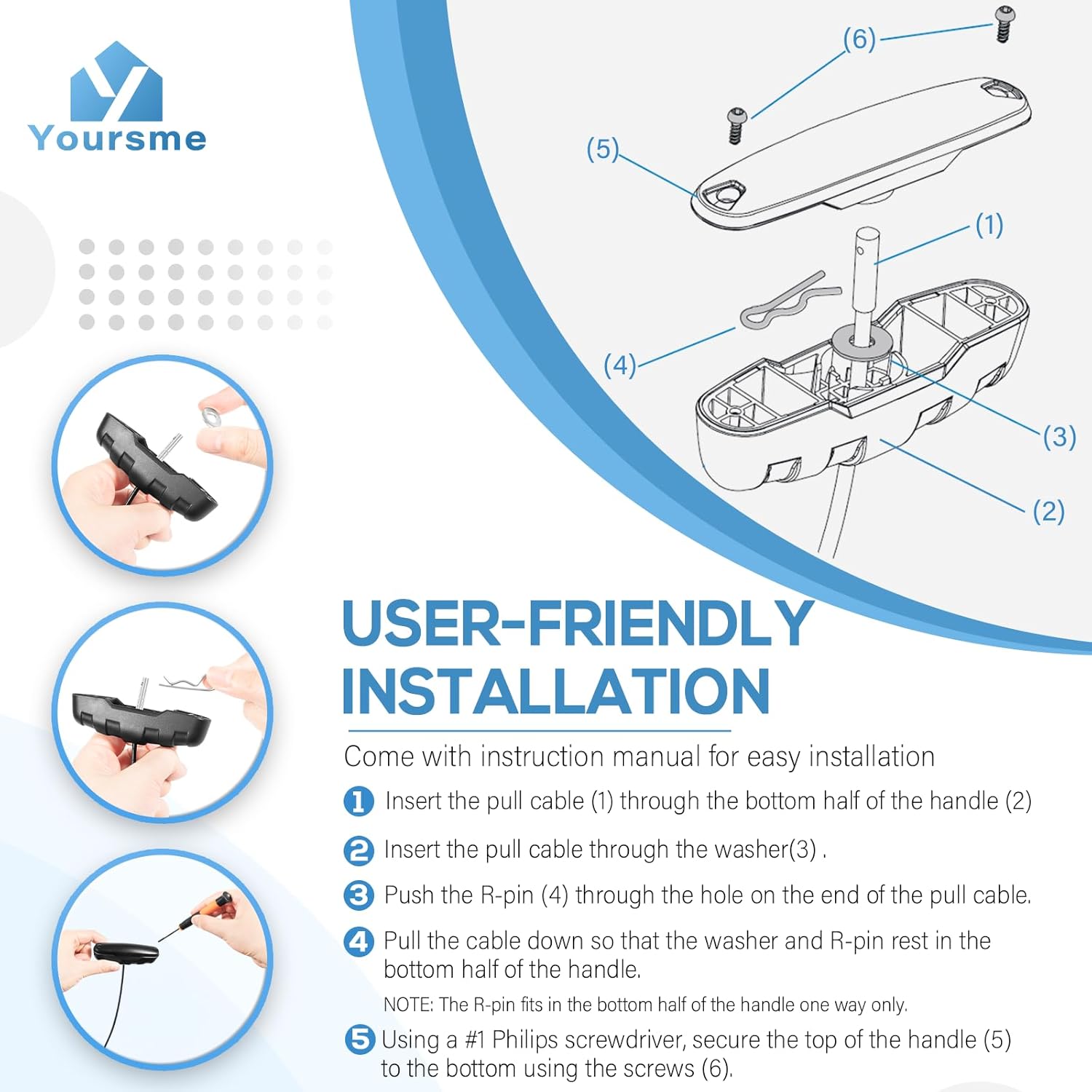 Yoursme

(6)

(5)

(1)

(4)

(3)

(2)

USER-FRIENDLY INSTALLATION

Come with instruction manual for easy installation

1 Insert the pull cable (1) through the bottom half of the handle (2)

2 Insert the pull cable through the washer(3) .

3 Push the R-pin (4) through the hole on the end of the pull cable.

4 Pull the cable down so that the washer and R-pin rest in the bottom half of the handle.

NOTE: The R-pin fits in the bottom half of the handle one way only.

5 Using a #1 Philips screwdriver, secure the top of the handle (5) to the bottom using the screws (6).