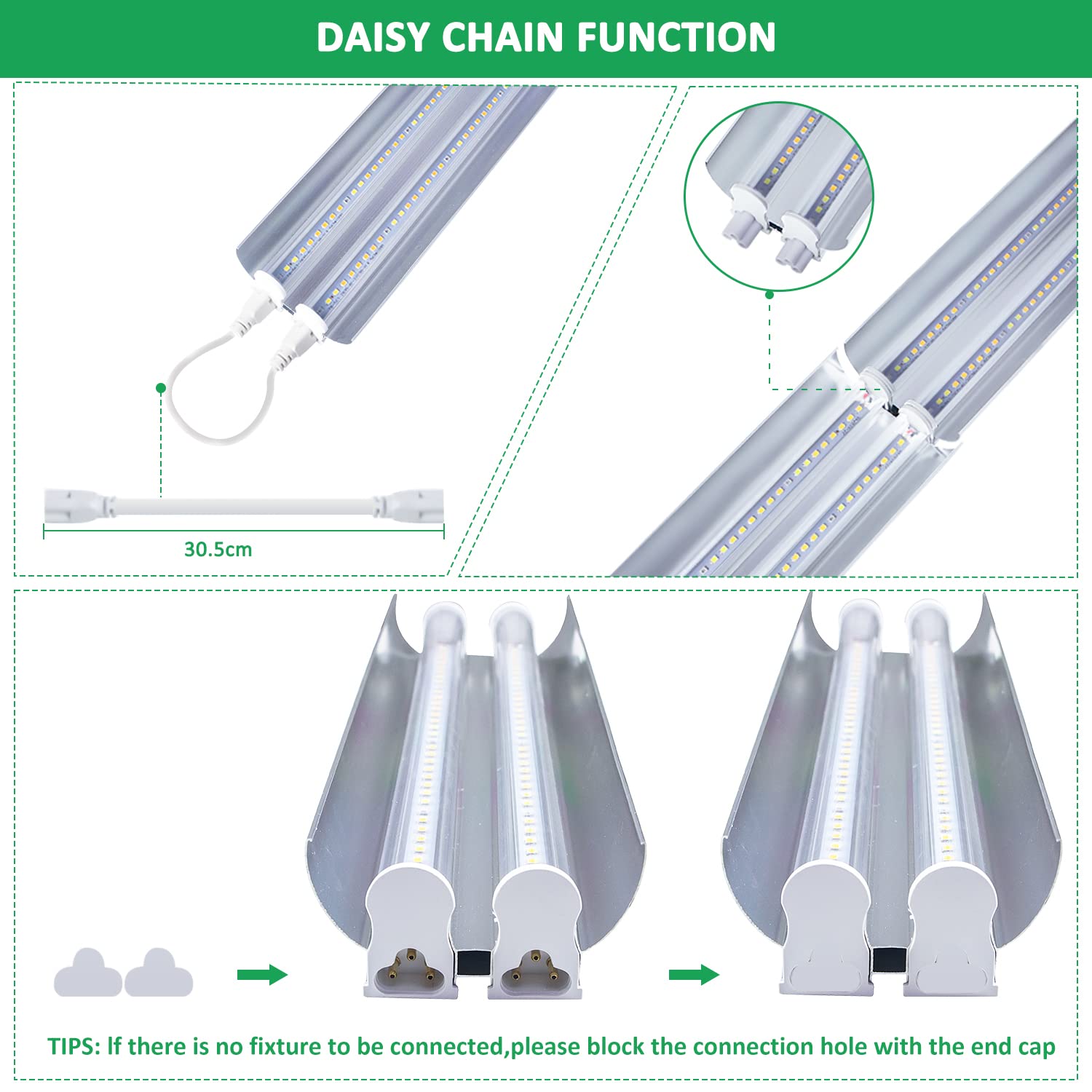 DAISY CHAIN FUNCTION

30.5cm

TIPS: If there is no fixture to be connected,please block the connection hole with the end cap