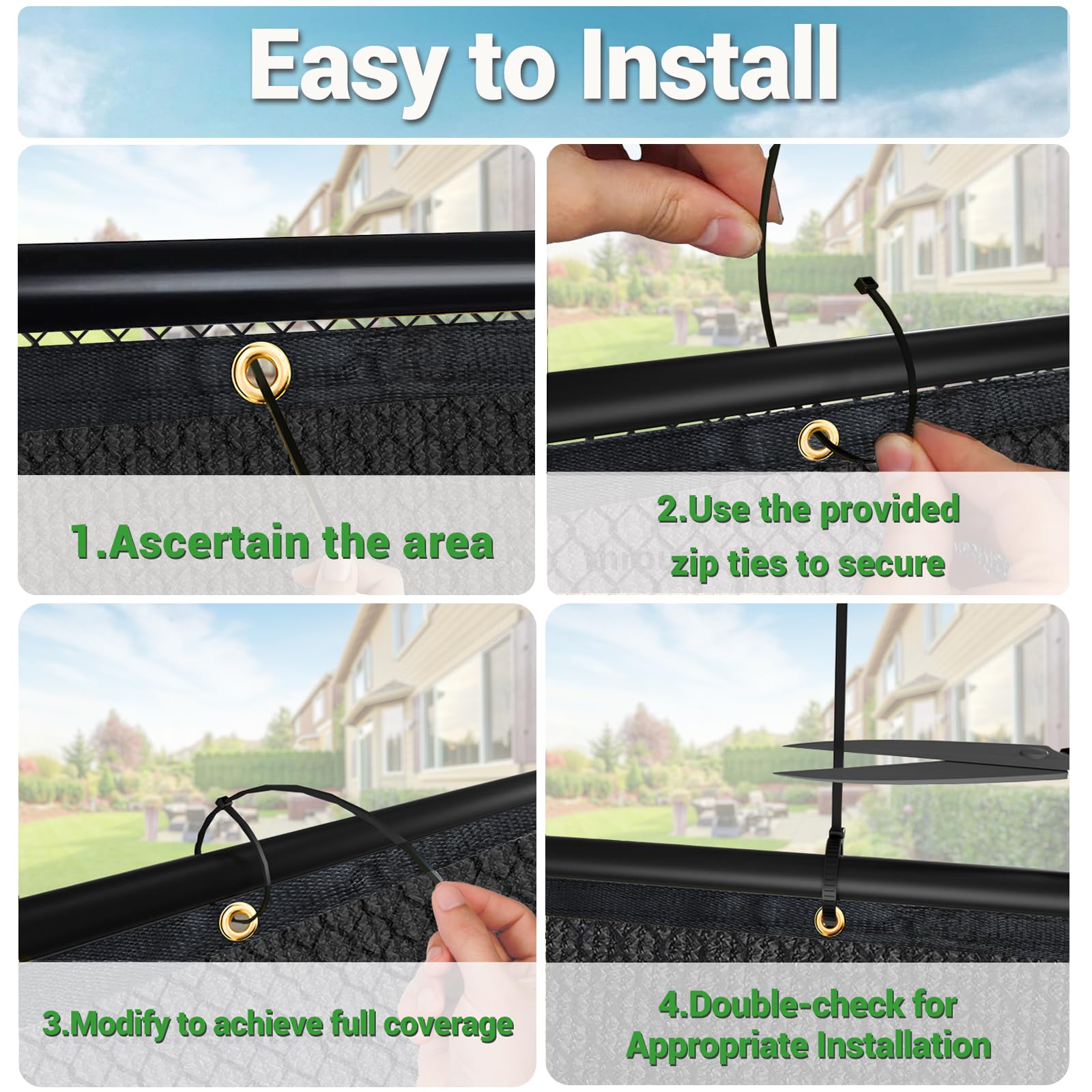 Easy to Install

1.Ascertain the area

2.Use the provided zip ties to secure

3.Modify to achieve full coverage

4.Double-check for Appropriate Installation