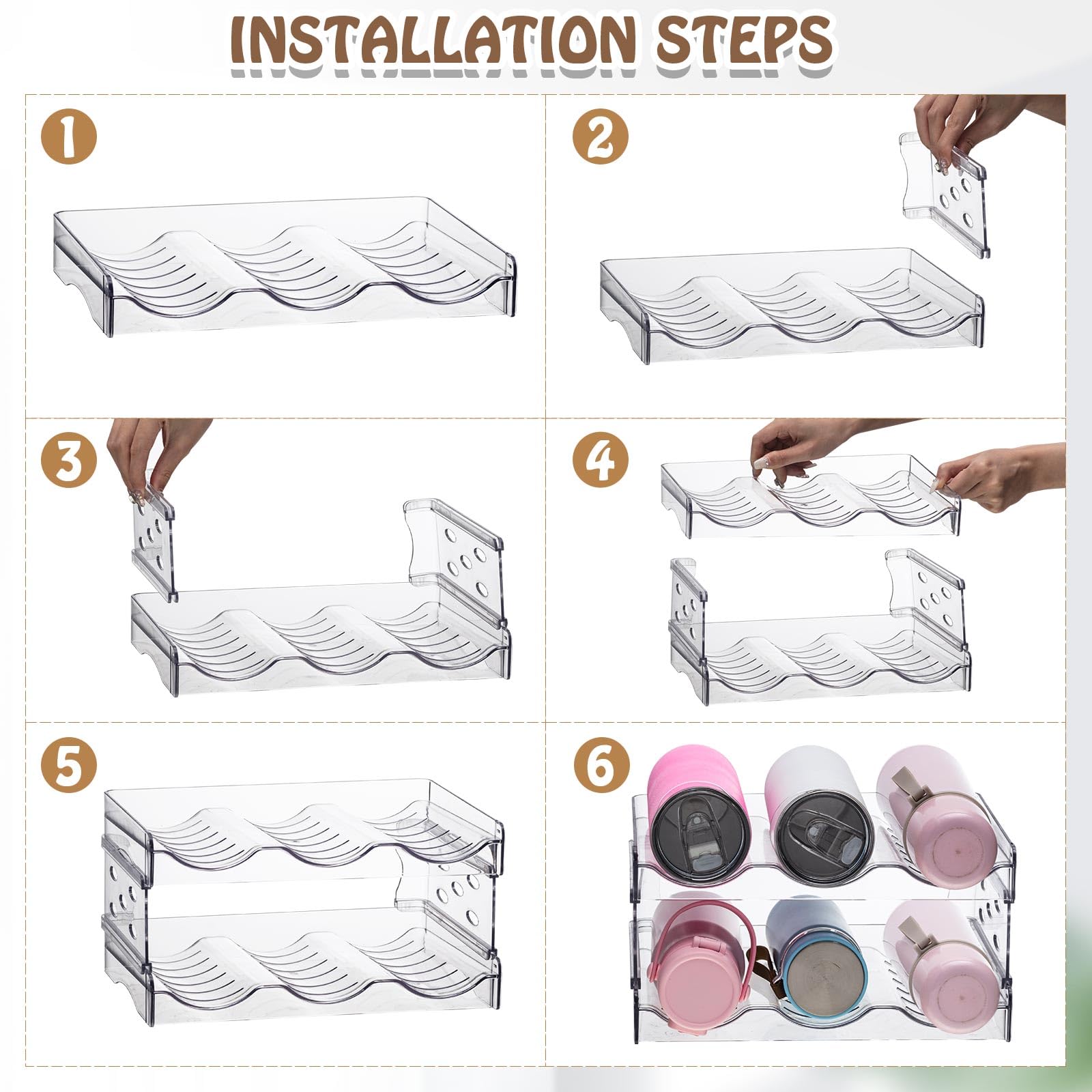 INSTALLATION STEPS

1

2

3

4

5

6