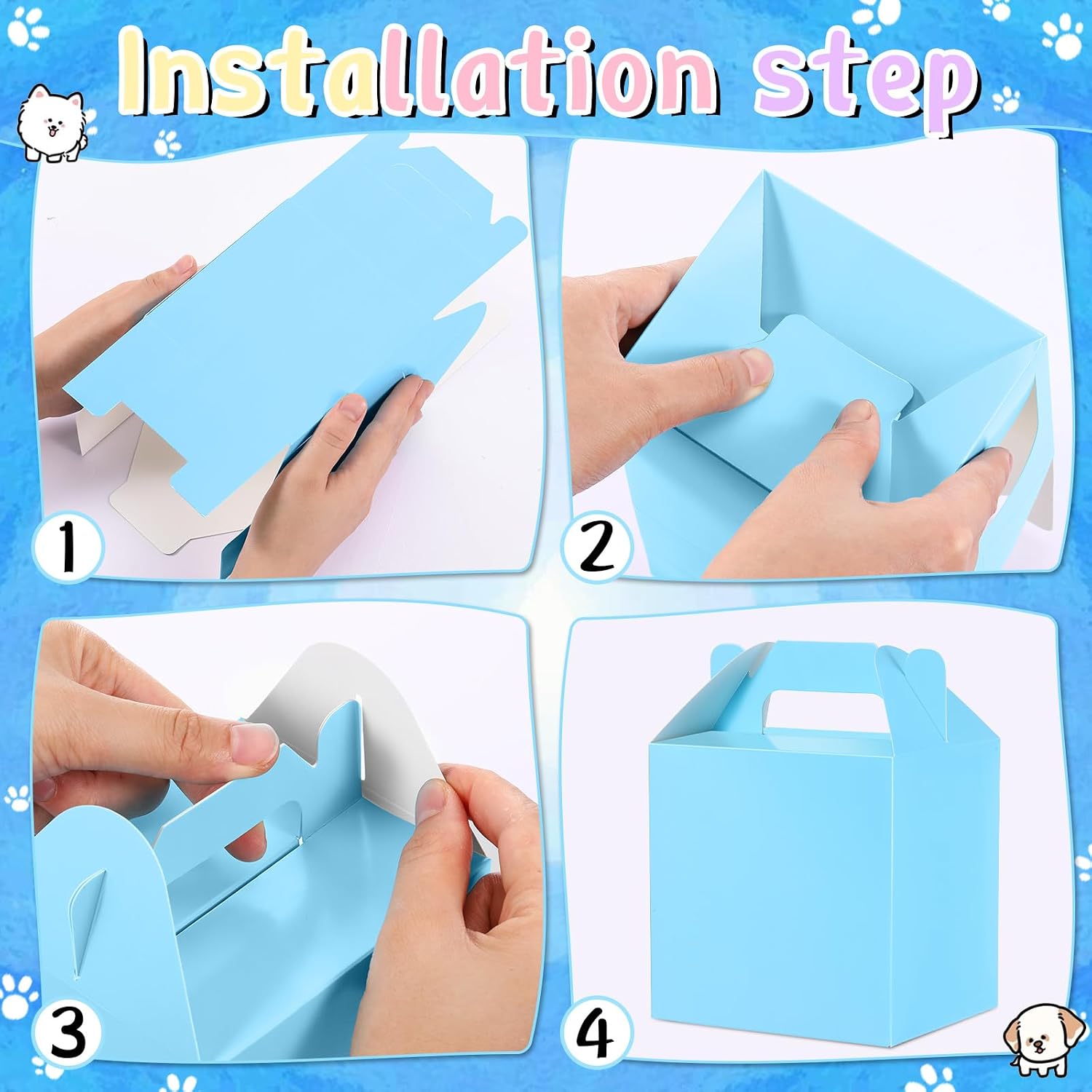 Installation step

1

2

3

4