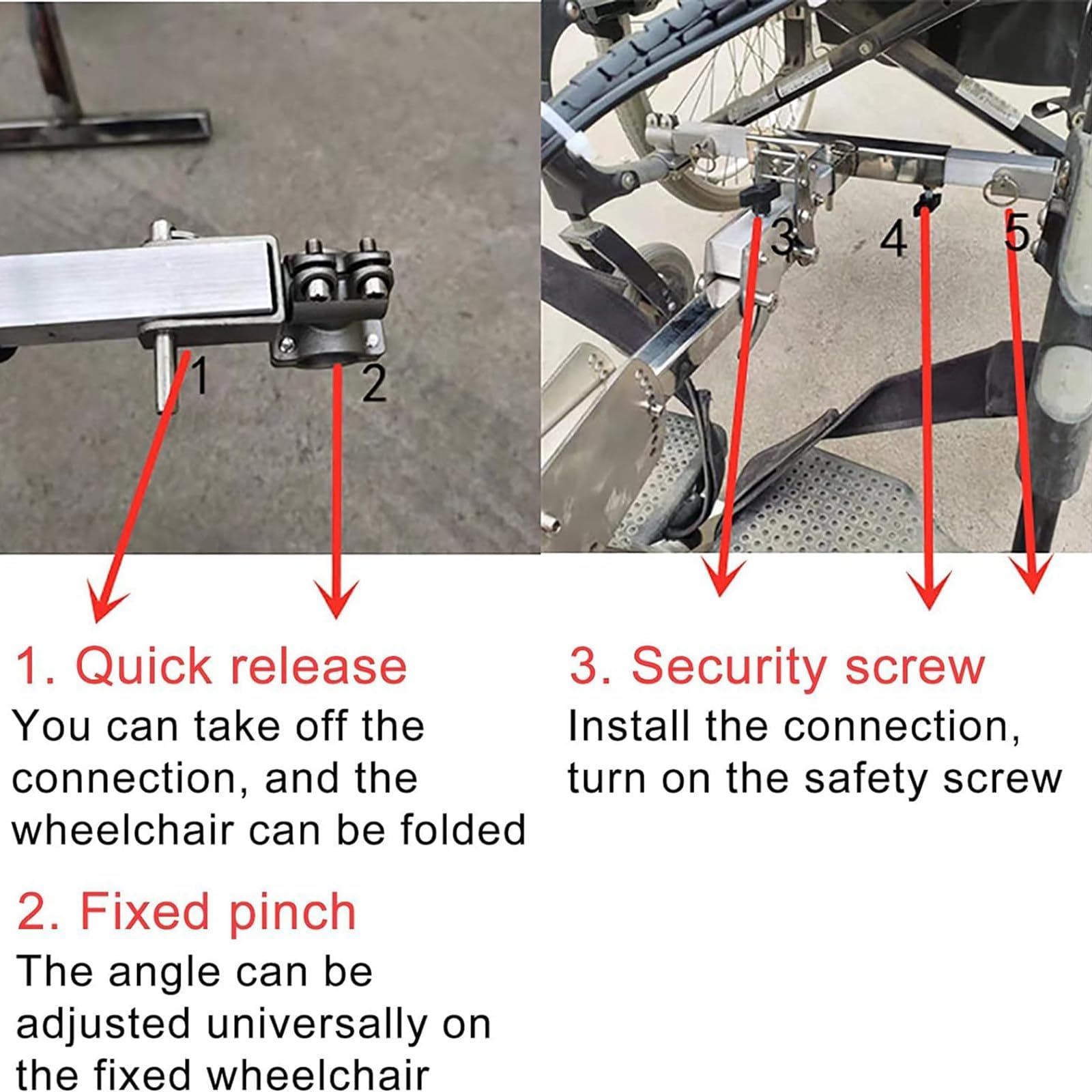 1

2

3

4

5

1. Quick release
You can take off the connection, and the wheelchair can be folded

2. Fixed pinch
The angle can be adjusted universally on the fixed wheelchair

3. Security screw
Install the connection, turn on the safety screw