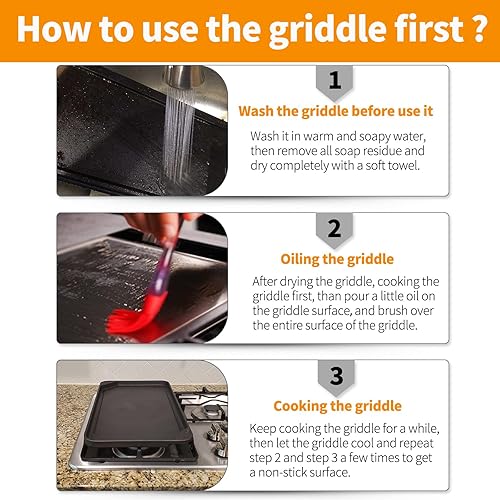 How to use the griddle first ?

1

Wash the griddle before use it

Wash it in warm and soapy water, then remove all soap residue and dry completely with a soft towel.

2

Oiling the griddle

After drying the griddle, cooking the griddle first, than pour a little oil on the griddle surface, and brush over the entire surface of the griddle.

3

Cooking the griddle

Keep cooking the griddle for a while, then let the griddle cool and repeat step 2 and step 3 a few times to get a non-stick surface.