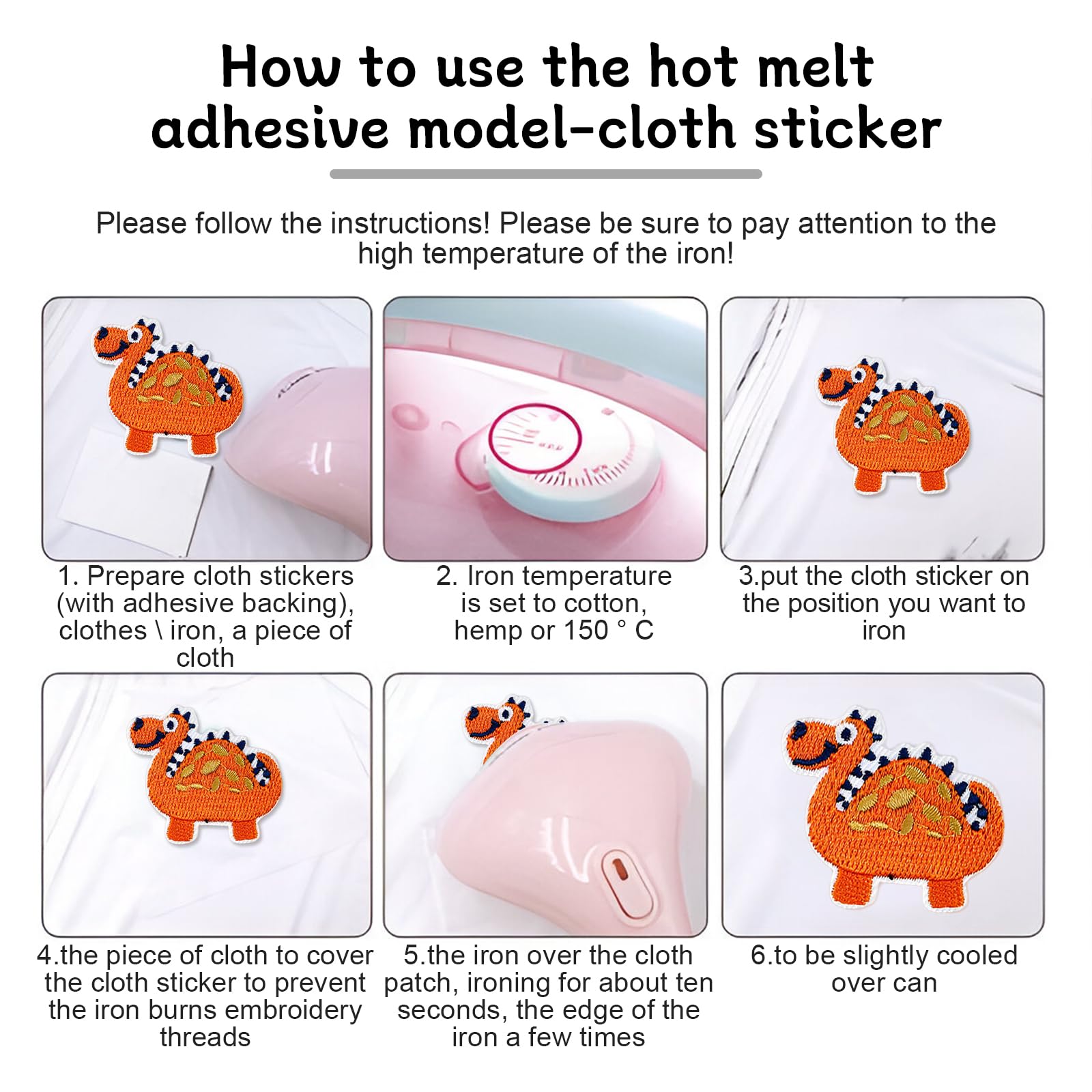 How to use the hot melt adhesive model-cloth sticker

Please follow the instructions! Please be sure to pay attention to the high temperature of the iron!

1. Prepare cloth stickers (with adhesive backing), clothes \ iron, a piece of cloth

2. Iron temperature is set to cotton, hemp or 150 ° C

3.put the cloth sticker on the position you want to iron

4.the piece of cloth to cover the cloth sticker to prevent the iron burns embroidery threads

5.the iron over the cloth patch, ironing for about ten seconds, the edge of the iron a few times

6.to be slightly cooled over can