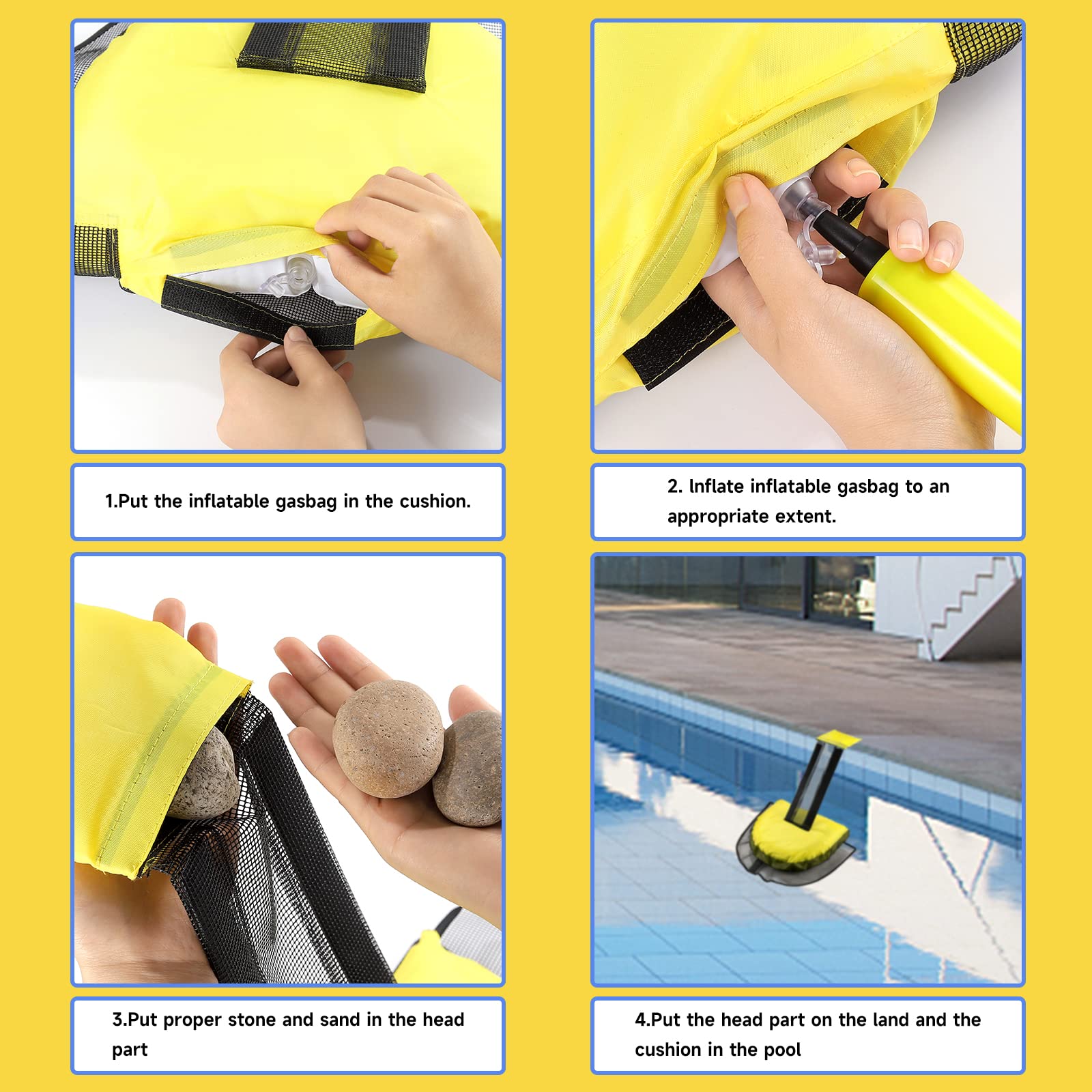 1.Put the inflatable gasbag in the cushion.

2. Inflate inflatable gasbag to an appropriate extent.

3.Put proper stone and sand in the head part

4.Put the head part on the land and the cushion in the pool