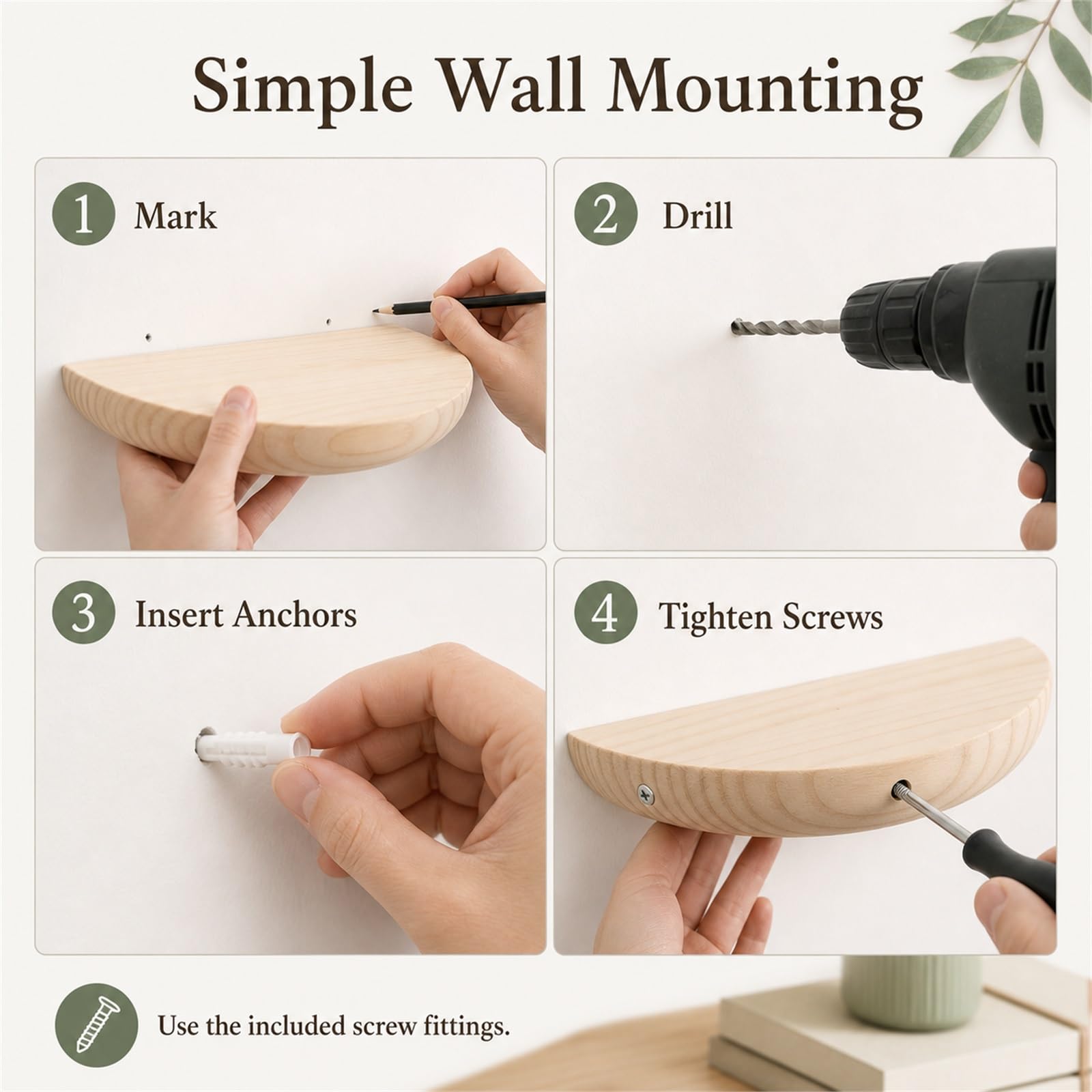 Simple Wall Mounting

1 Mark

2 Drill

3 Insert Anchors

4 Tighten Screws

Use the included screw fittings.