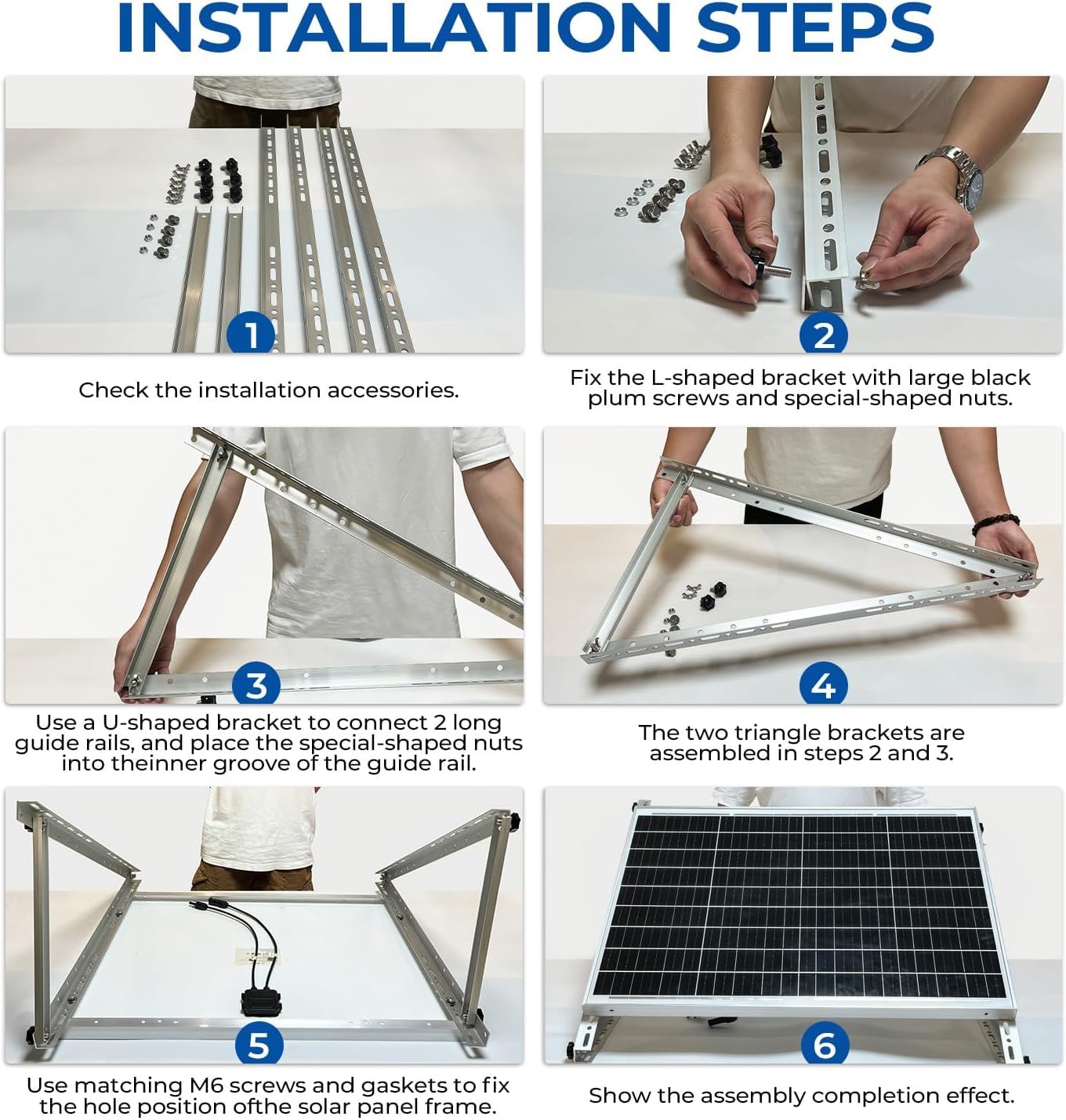 INSTALLATION STEPS

1

Check the installation accessories.

2

Fix the L-shaped bracket with large black plum screws and special-shaped nuts.

3

Use a U-shaped bracket to connect 2 long guide rails, and place the special-shaped nuts into theinner groove of the guide rail.

4

The two triangle brackets are assembled in steps 2 and 3.

5

Use matching M6 screws and gaskets to fix the hole position ofthe solar panel frame.

6

Show the assembly completion effect.