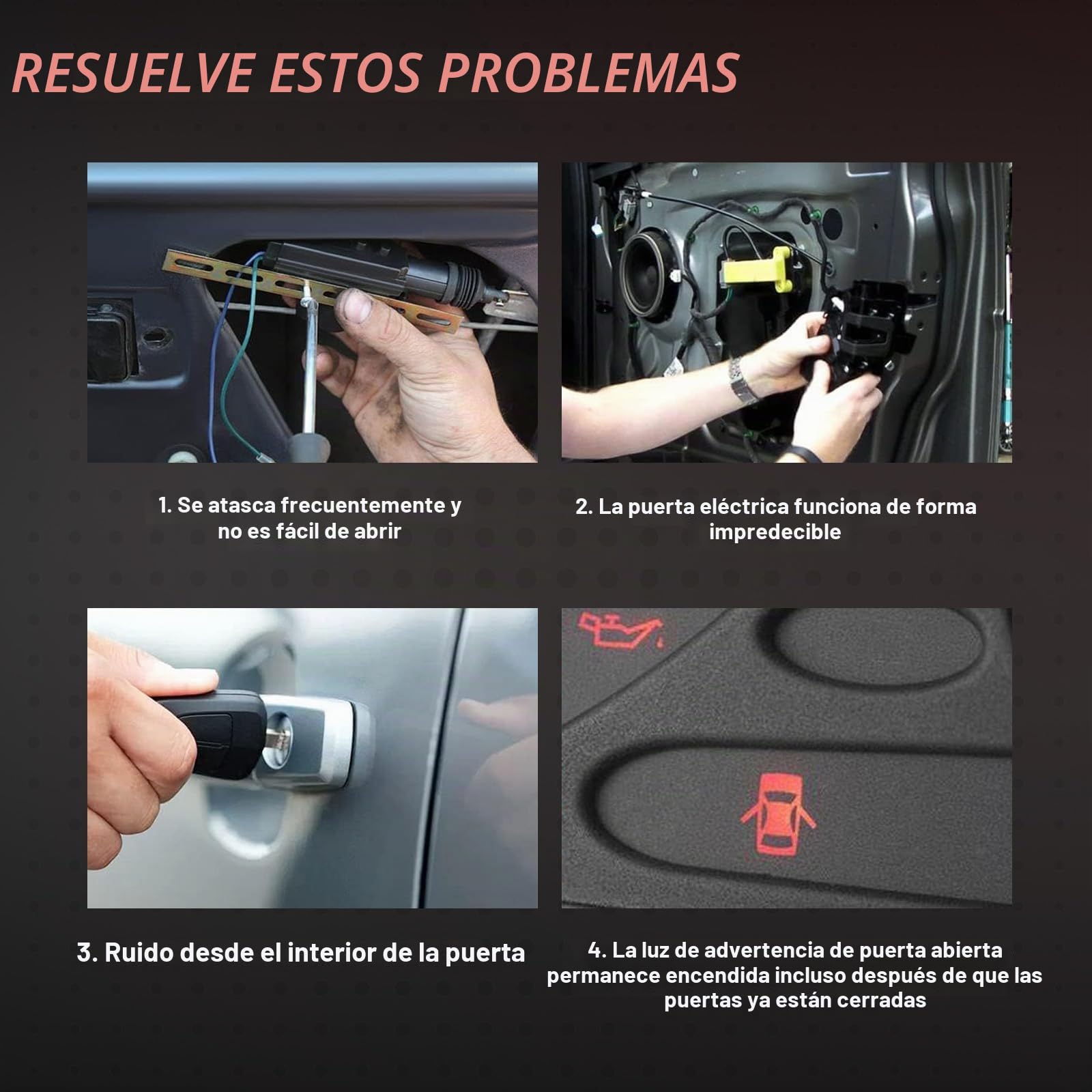 RESUELVE ESTOS PROBLEMAS

1. Se atasca frecuentemente y no es fácil de abrir

2. La puerta eléctrica funciona de forma impredecible

3. Ruido desde el interior de la puerta

4. La luz de advertencia de puerta abierta permanece encendida incluso después de que las puertas ya están cerradas