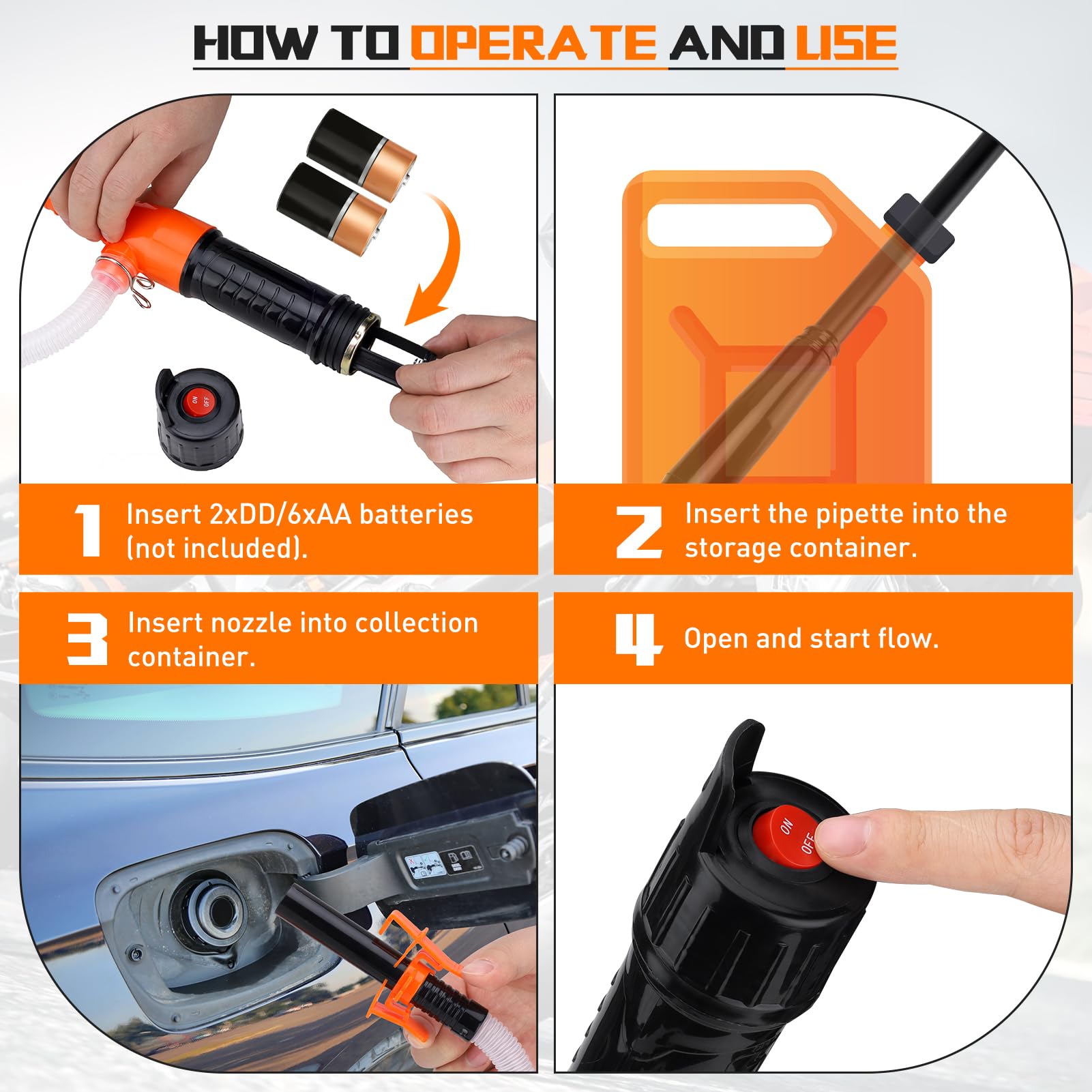 HOW TO OPERATE AND USE

ON OFF

1 Insert 2xDD/6xAA batteries (not included).

2 Insert the pipette into the storage container.

3 Insert nozzle into collection container.

4 Open and start flow.

ON OFF