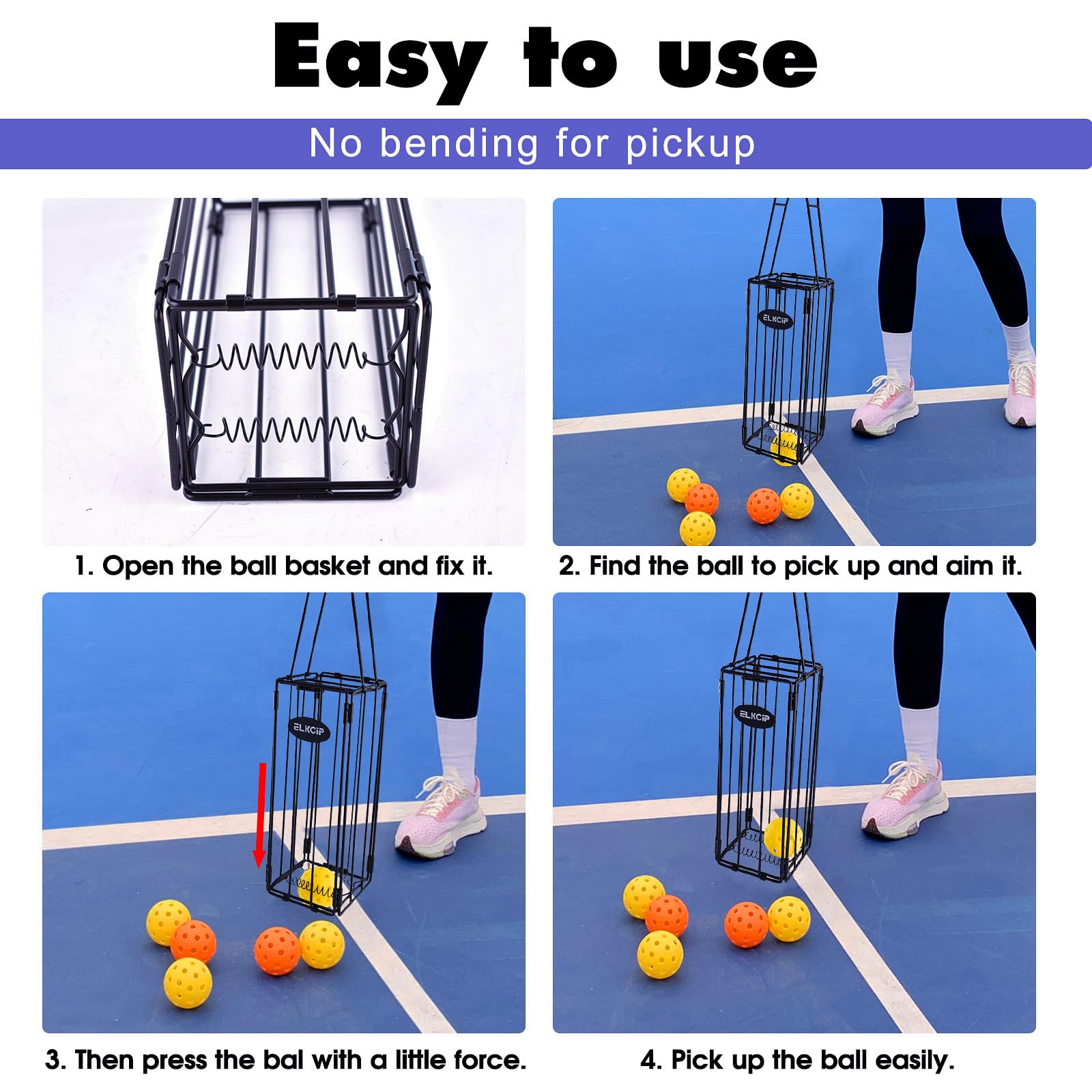 Easy to use

No bending for pickup

1. Open the ball basket and fix it.

ELKCiP

2. Find the ball to pick up and aim it.

ELKCiP

3. Then press the bal with a little force.

ELKCiP

4. Pick up the ball easily.