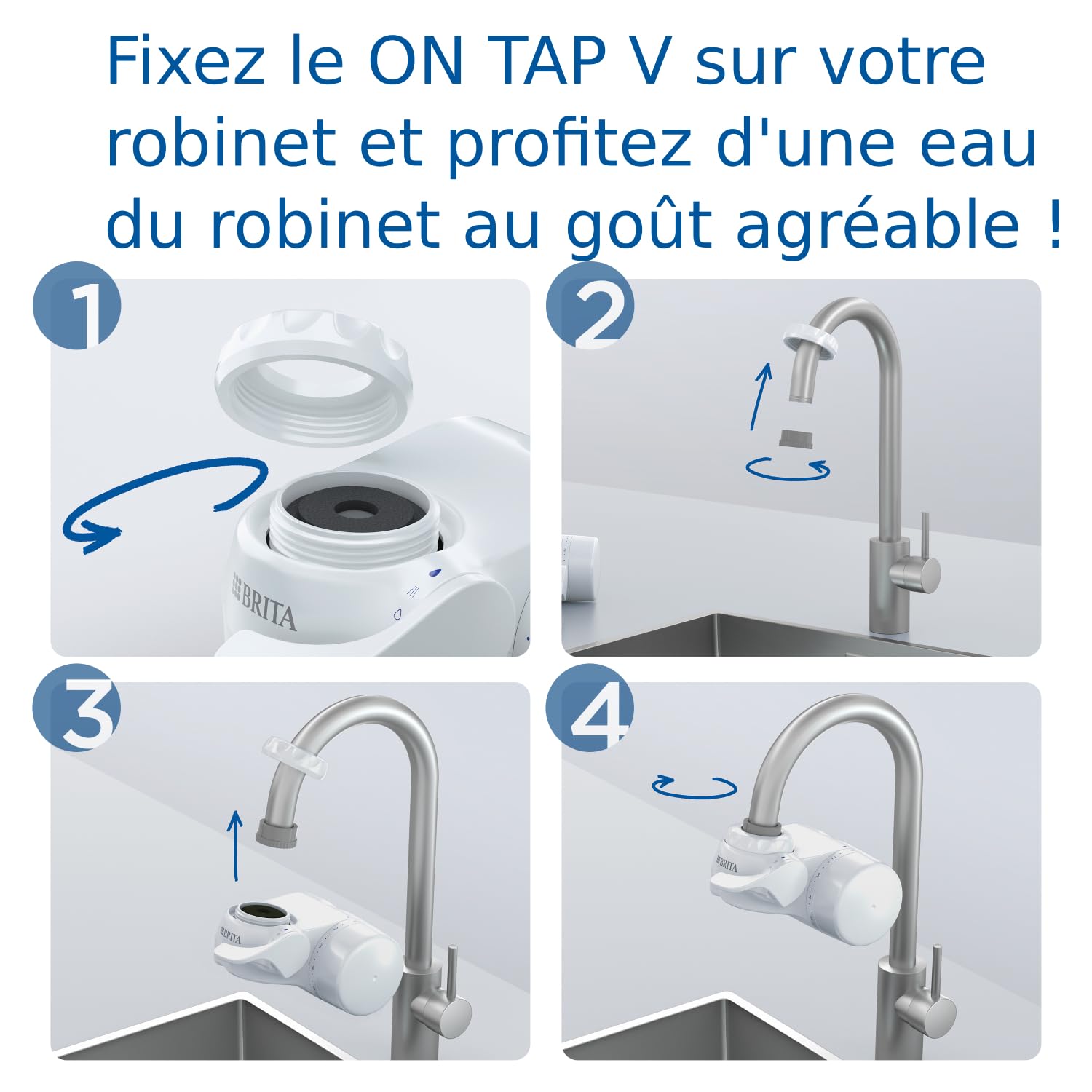 Fixez le ON TAP V sur votre robinet et profitez d'une eau du robinet au goût agréable !

1

BRITA

2

3

BRITA

4

BRITA