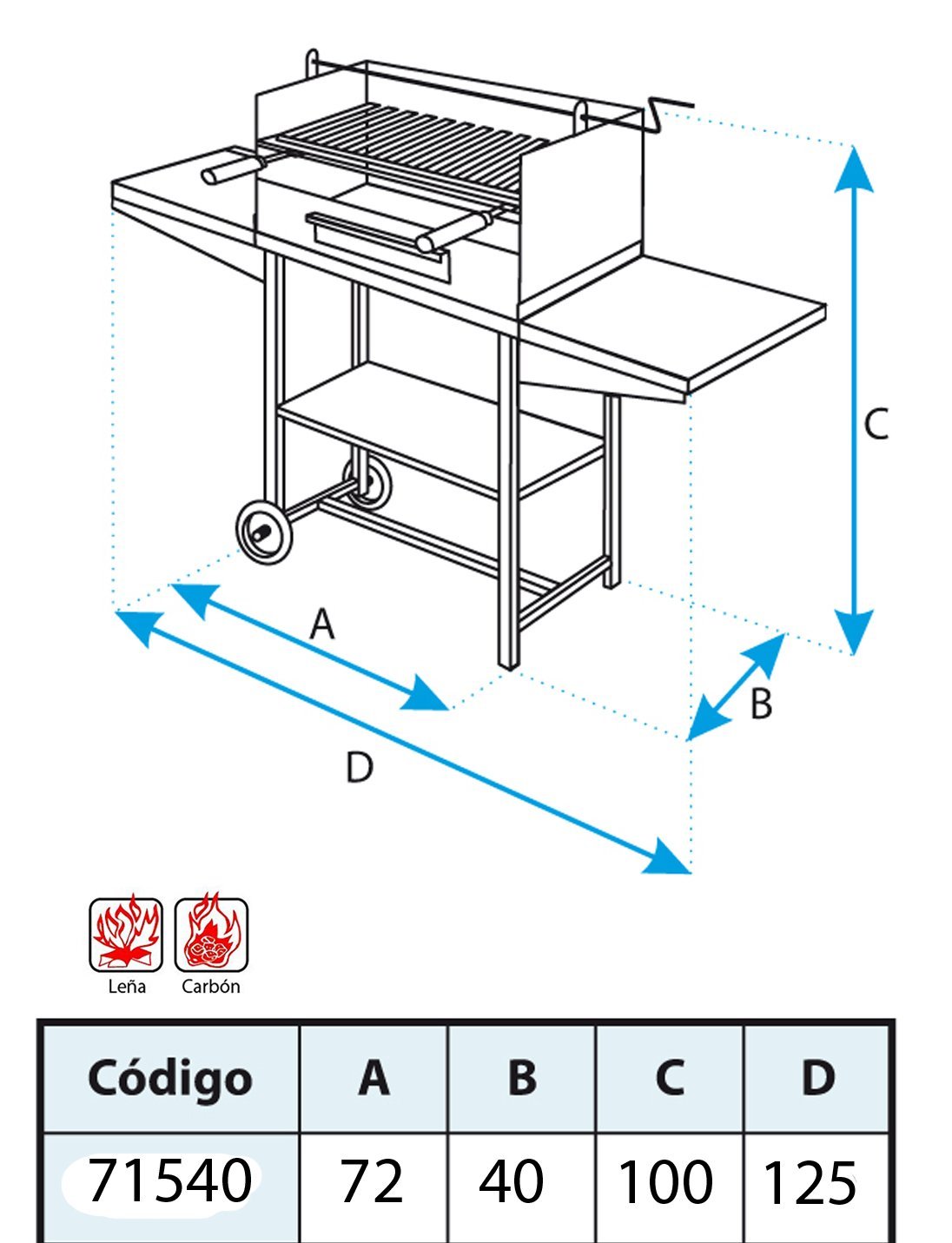 C

A

B

D

Leña Carbón

| Código | A | B | C | D |
|---|---|---|---|---|
| 71540 | 72 | 40 | 100 | 125 |