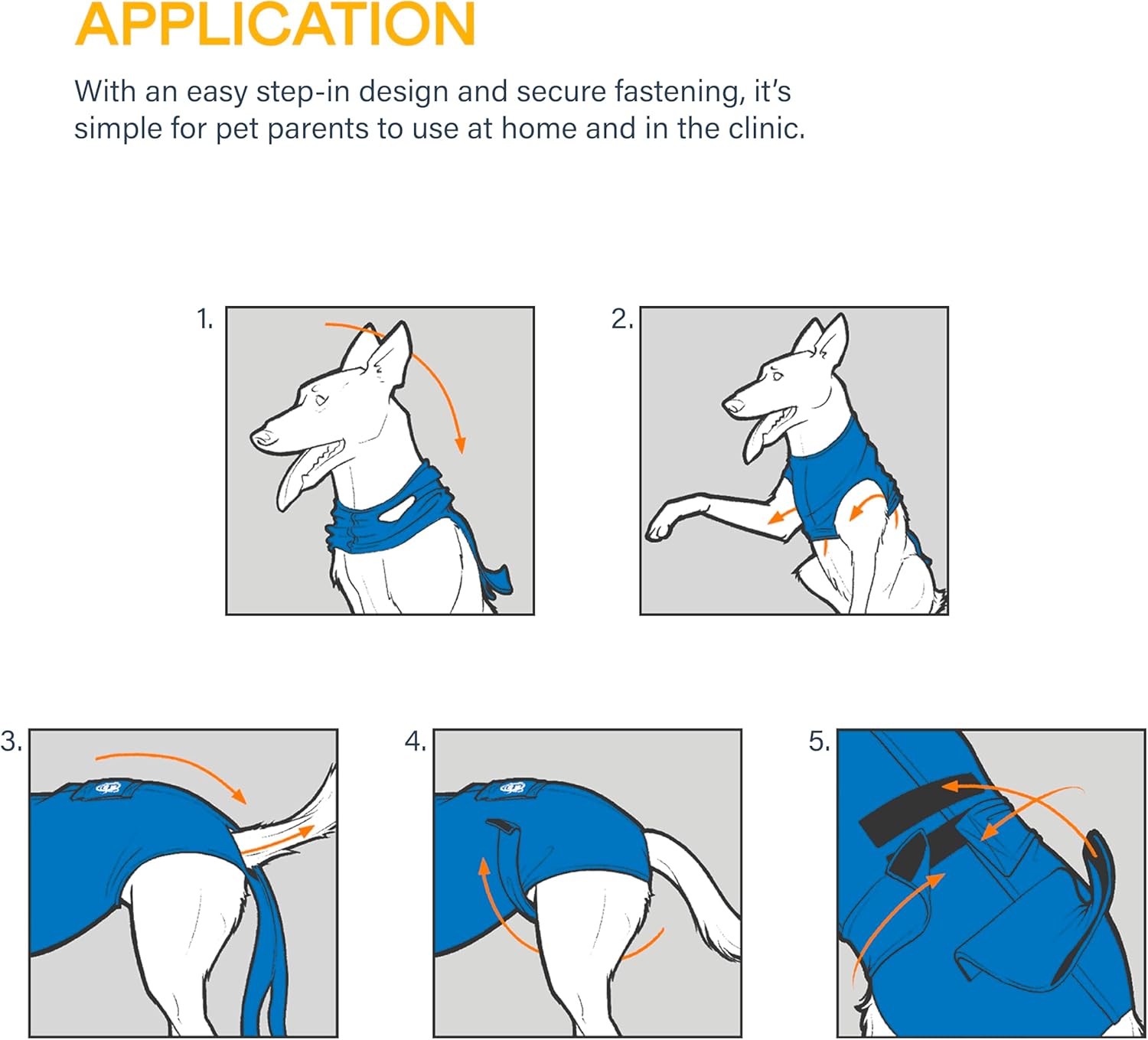 APPLICATION

With an easy step-in design and secure fastening, it's simple for pet parents to use at home and in the clinic.

1.

2.

3.

4.

5.