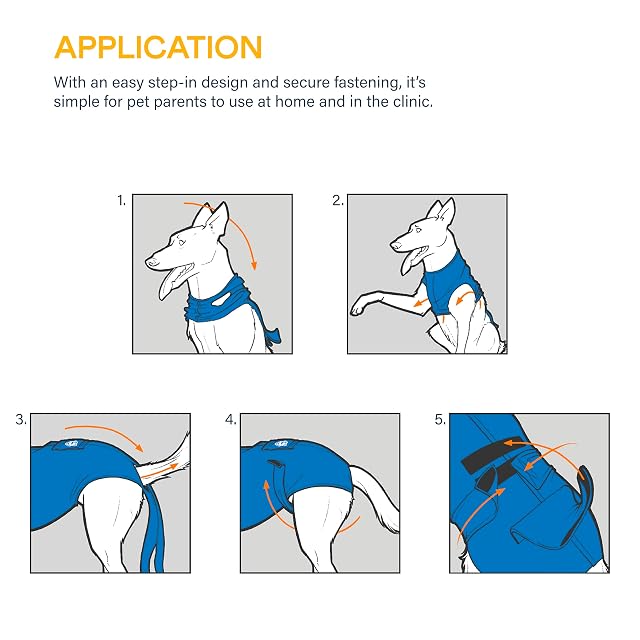 APPLICATION

With an easy step-in design and secure fastening, it's simple for pet parents to use at home and in the clinic.

1.

2.

3.

4.

5.