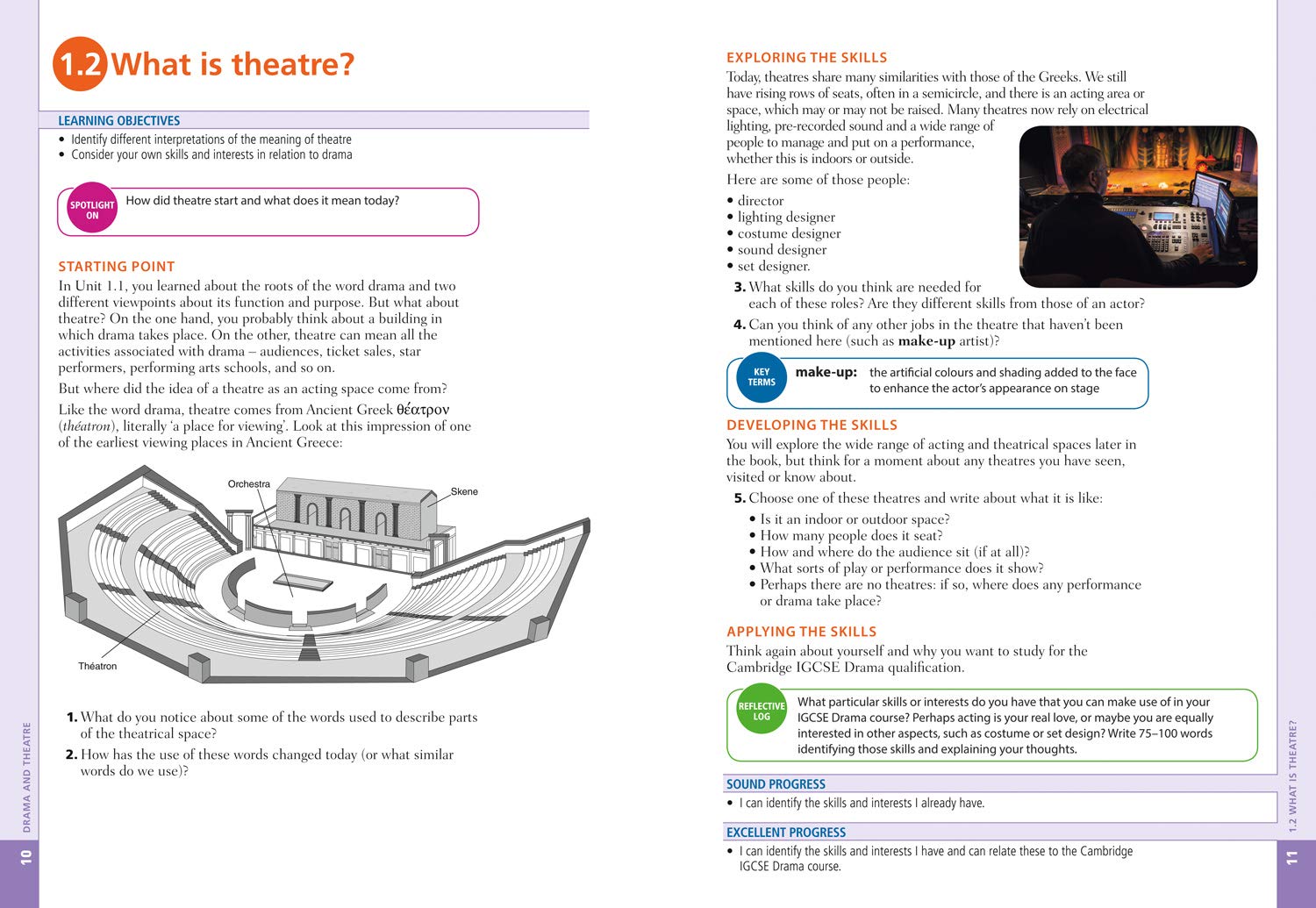 1.2 What is theatre?

LEARNING OBJECTIVES
• Identify different interpretations of the meaning of theatre
• Consider your own skills and interests in relation to drama

SPOTLIGHT ON
How did theatre start and what does it mean today?

STARTING POINT
In Unit 1.1, you learned about the roots of the word drama and two different viewpoints about its function and purpose. But what about theatre? On the one hand, you probably think about a building in which drama takes place. On the other, theatre can mean all the activities associated with drama – audiences, ticket sales, star performers, performing arts schools, and so on.

But where did the idea of a theatre as an acting space come from?

Like the word drama, theatre comes from Ancient Greek θέατρον (théatron), literally 'a place for viewing'. Look at this impression of one of the earliest viewing places in Ancient Greece:

Orchestra
Skene
Théatron

1. What do you notice about some of the words used to describe parts of the theatrical space?
2. How has the use of these words changed today (or what similar words do we use)?

DRAMA AND THEATRE
10

EXPLORING THE SKILLS
Today, theatres share many similarities with those of the Greeks. We still have rising rows of seats, often in a semicircle, and there is an acting area or space, which may or may not be raised. Many theatres now rely on electrical lighting, pre-recorded sound and a wide range of people to manage and put on a performance, whether this is indoors or outside.

Here are some of those people:
• director
• lighting designer
• costume designer
• sound designer
• set designer.

3. What skills do you think are needed for each of these roles? Are they different skills from those of an actor?
4. Can you think of any other jobs in the theatre that haven't been mentioned here (such as make-up artist)?

KEY TERMS
make-up: the artificial colours and shading added to the face to enhance the actor's appearance on stage

DEVELOPING THE SKILLS
You will explore the wide range of acting and theatrical spaces later in the book, but think for a moment about any theatres you have seen, visited or know about.

5. Choose one of these theatres and write about what it is like:
• Is it an indoor or outdoor space?
• How many people does it seat?
• How and where do the audience sit (if at all)?
• What sorts of play or performance does it show?
• Perhaps there are no theatres: if so, where does any performance or drama take place?

APPLYING THE SKILLS
Think again about yourself and why you want to study for the Cambridge IGCSE Drama qualification.

REFLECTIVE LOG
What particular skills or interests do you have that you can make use of in your IGCSE Drama course? Perhaps acting is your real love, or maybe you are equally interested in other aspects, such as costume or set design? Write 75–100 words identifying those skills and explaining your thoughts.

SOUND PROGRESS
• I can identify the skills and interests I already have.

EXCELLENT PROGRESS
• I can identify the skills and interests I have and can relate these to the Cambridge IGCSE Drama course.

1.2 WHAT IS THEATRE?
11