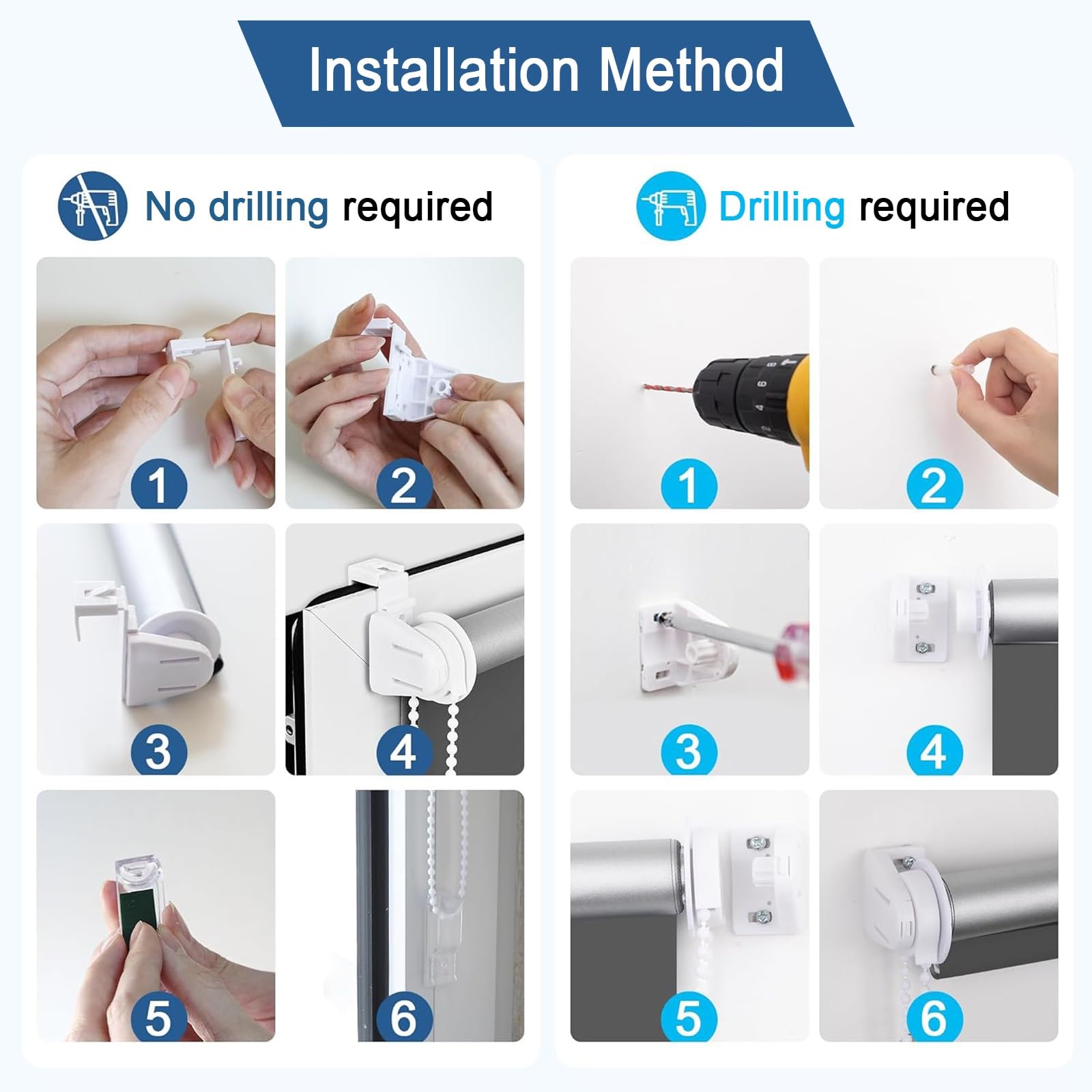 Installation Method

No drilling required

1

2

3

4

5

6

Drilling required

1

2

3

4

5

6