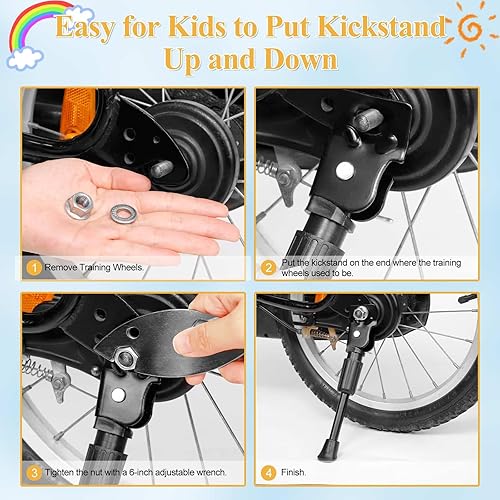 Easy for Kids to Put Kickstand Up and Down

1 Remove Training Wheels.

2 Put the kickstand on the end where the training wheels used to be.

3 Tighten the nut with a 6-inch adjustable wrench.

4 Finish.