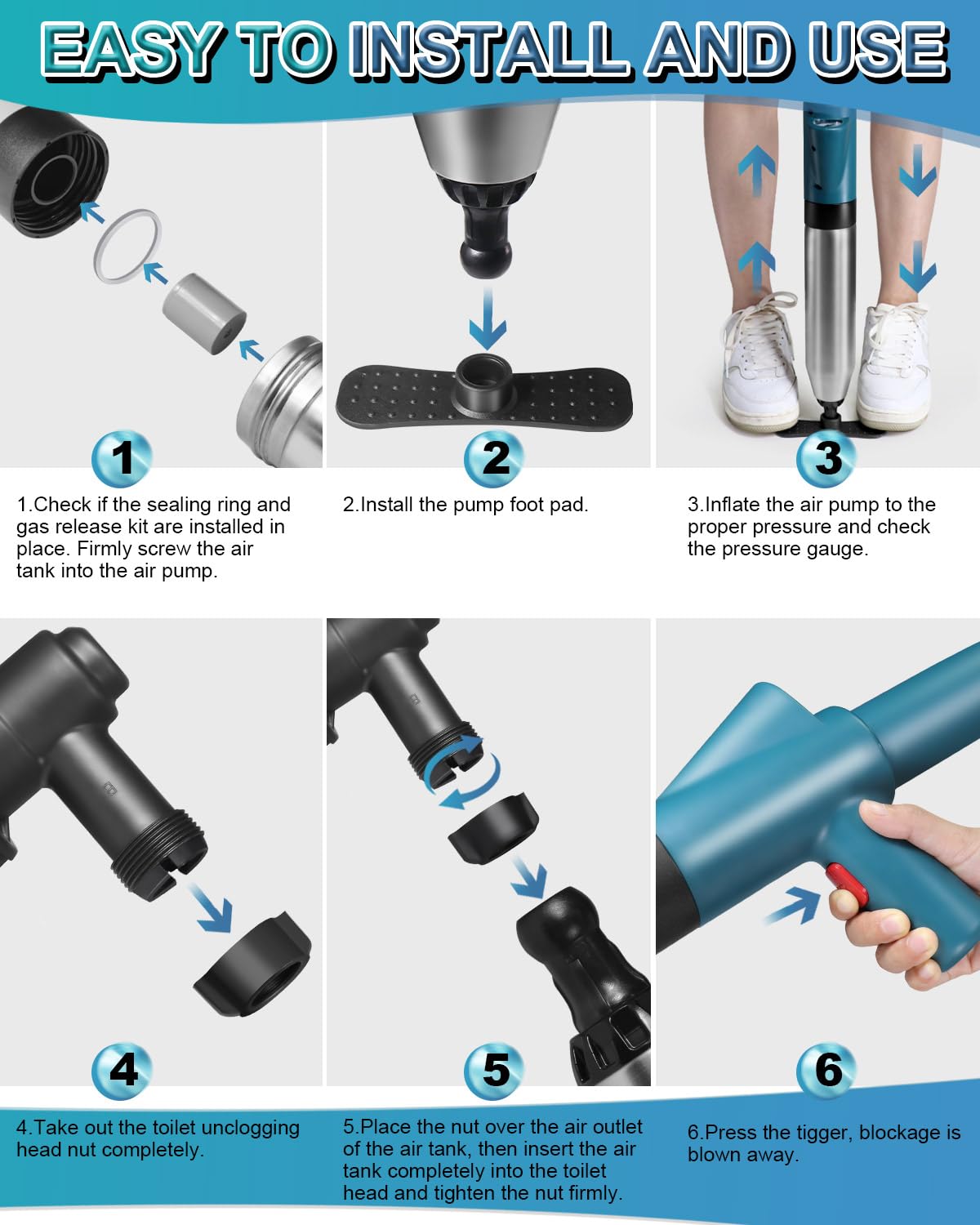 EASY TO INSTALL AND USE

1

1.Check if the sealing ring and gas release kit are installed in place. Firmly screw the air tank into the air pump.

2

2.Install the pump foot pad.

3

3.Inflate the air pump to the proper pressure and check the pressure gauge.

4

4.Take out the toilet unclogging head nut completely.

5

5.Place the nut over the air outlet of the air tank, then insert the air tank completely into the toilet head and tighten the nut firmly.

6

6.Press the tigger, blockage is blown away.