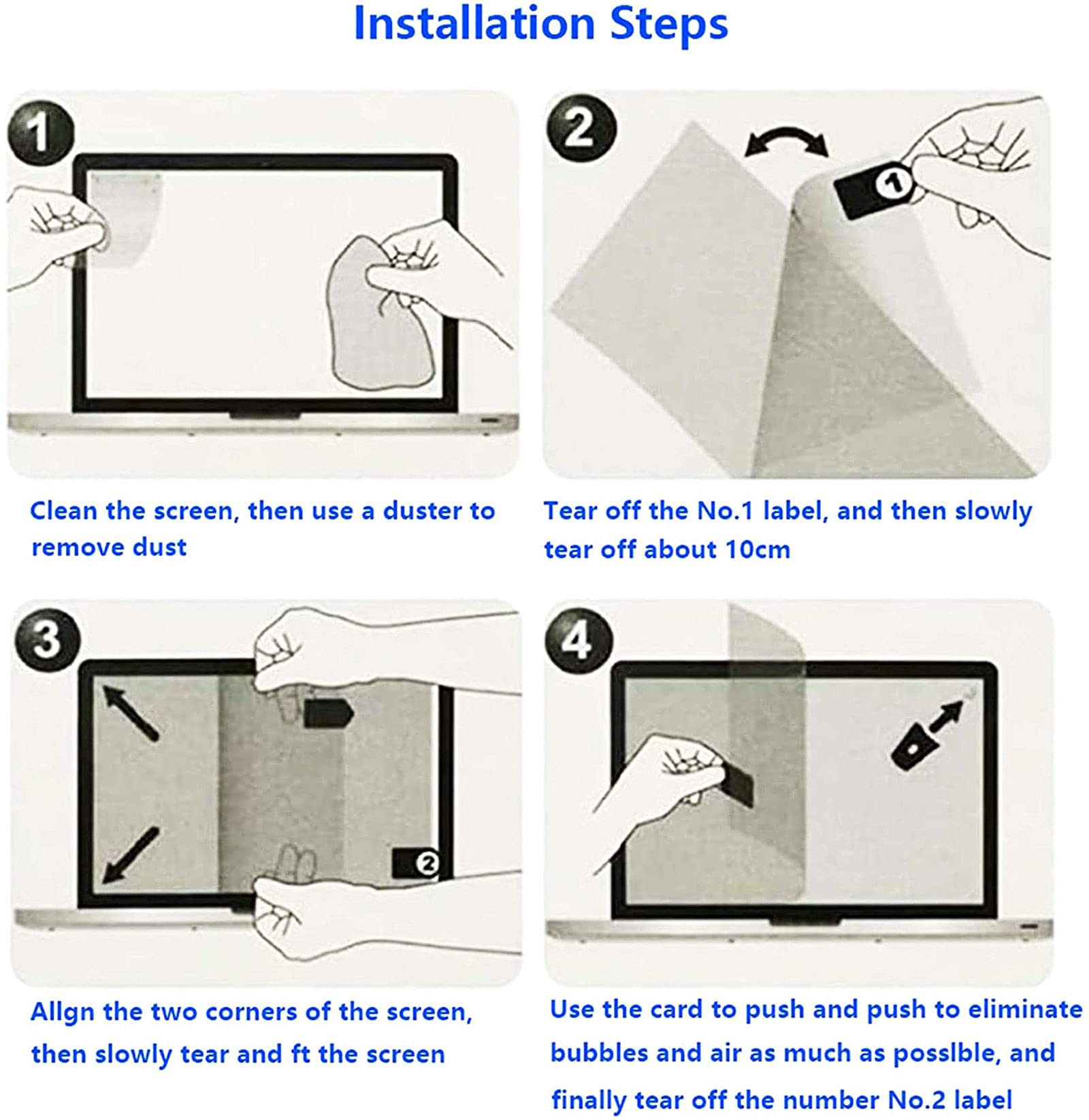 Installation Steps

1

Clean the screen, then use a duster to remove dust

2

1

Tear off the No.1 label, and then slowly tear off about 10cm

3

2

Allgn the two corners of the screen, then slowly tear and ft the screen

4

Use the card to push and push to eliminate bubbles and air as much as posslble, and finally tear off the number No.2 label