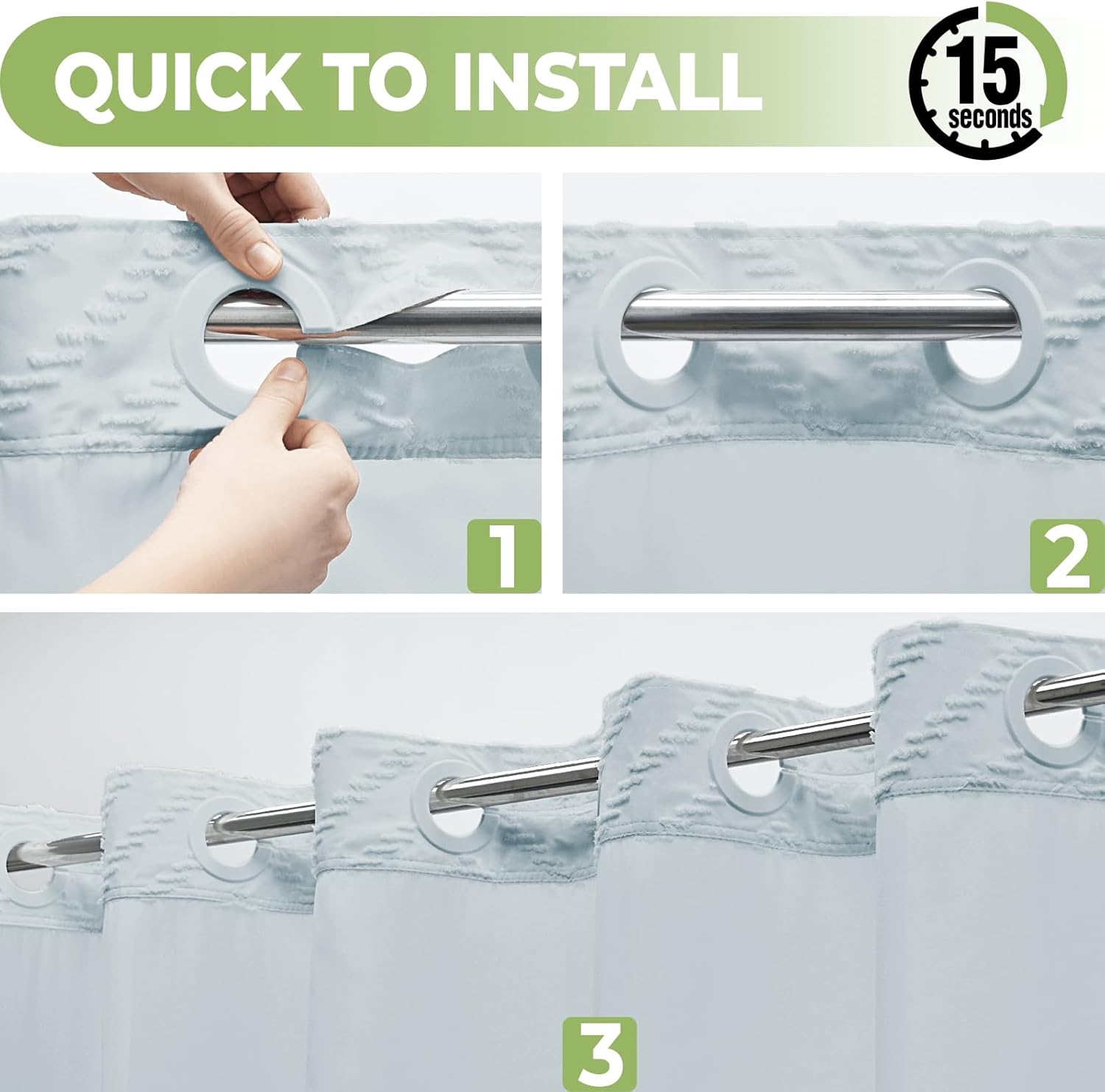 QUICK TO INSTALL

15 seconds

1

2

3