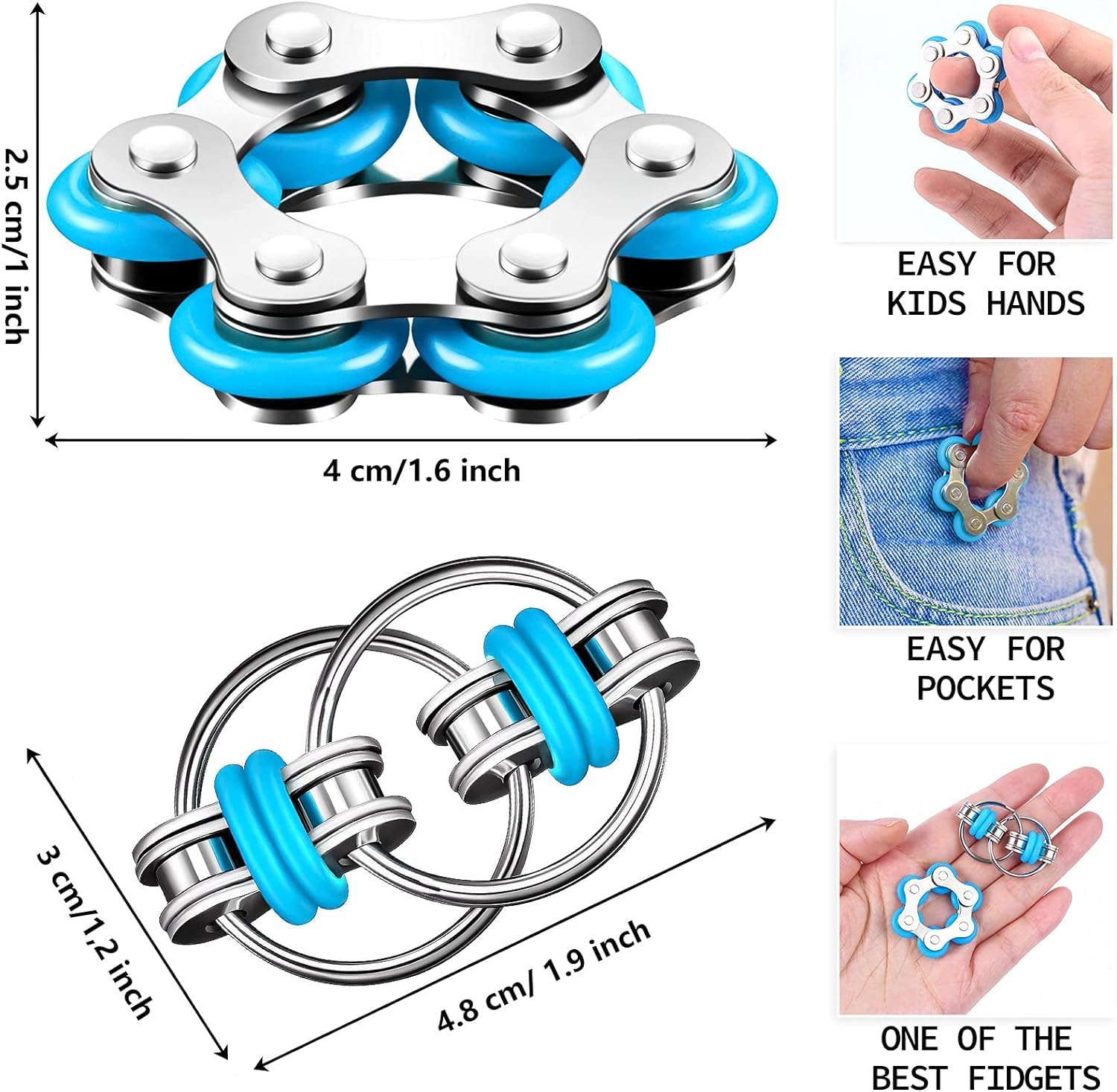 2.5 cm/1 inch

4 cm/1.6 inch

3 cm/1,2 inch

4.8 cm/ 1.9 inch

EASY FOR KIDS HANDS

EASY FOR POCKETS

ONE OF THE BEST FIDGETS