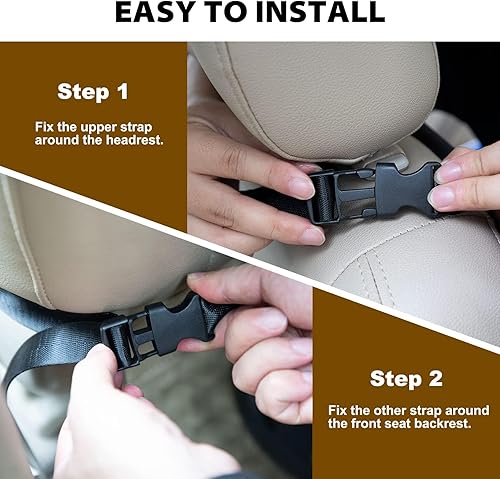 EASY TO INSTALL

Step 1

Fix the upper strap around the headrest.

Step 2

Fix the other strap around the front seat backrest.