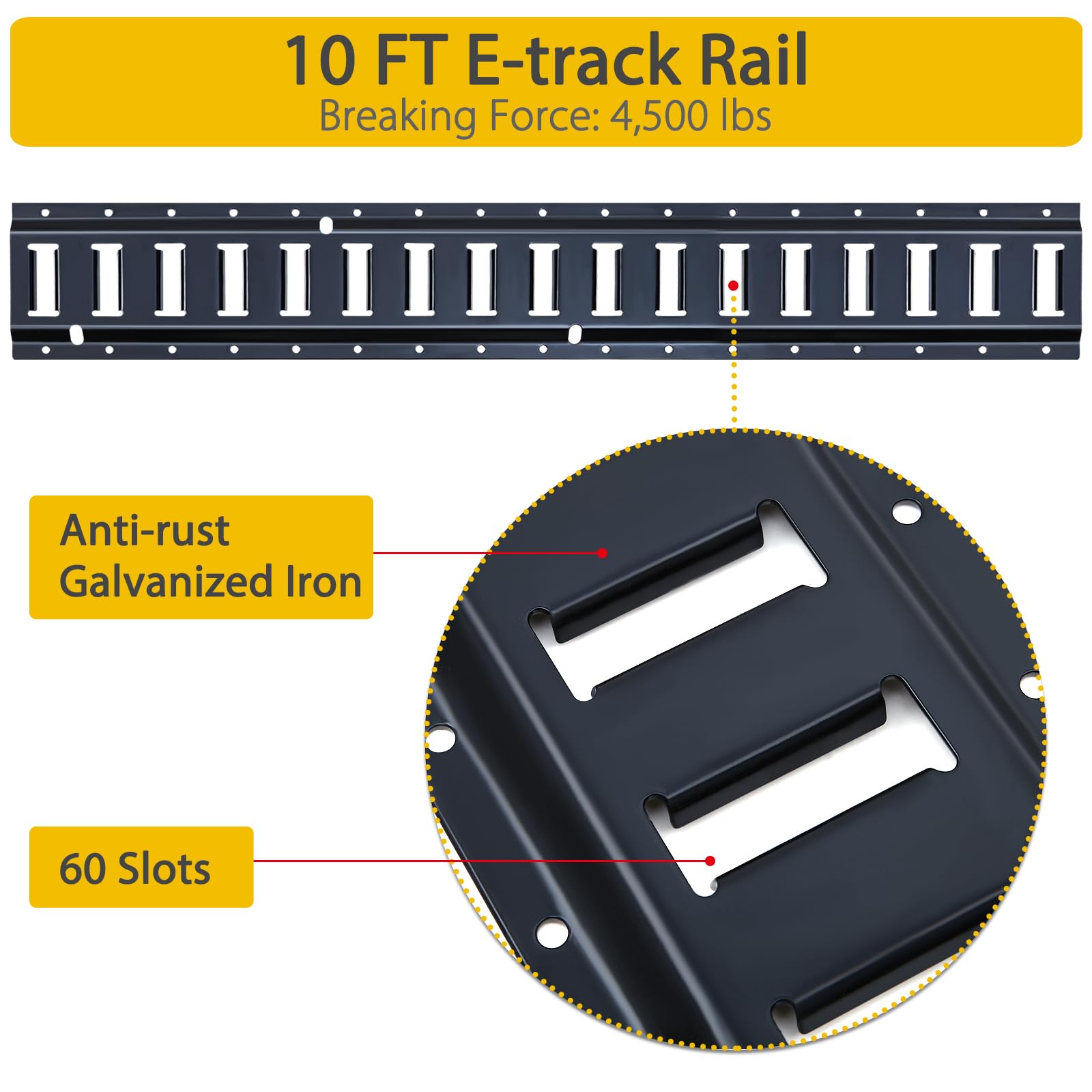 10 FT E-track Rail
Breaking Force: 4,500 lbs

Anti-rust
Galvanized Iron

60 Slots