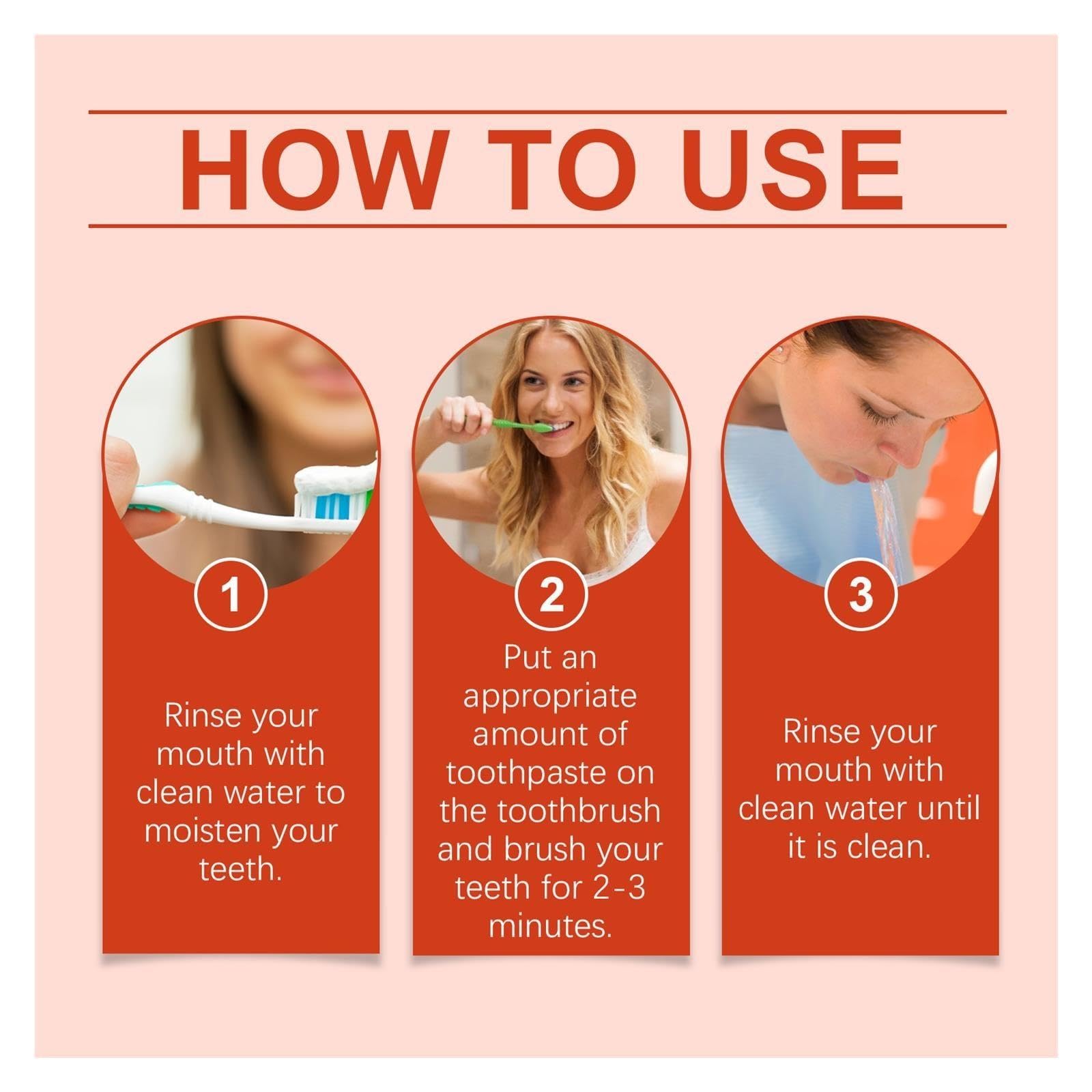 HOW TO USE

1

Rinse your mouth with clean water to moisten your teeth.

2

Put an appropriate amount of toothpaste on the toothbrush and brush your teeth for 2-3 minutes.

3

Rinse your mouth with clean water until it is clean.