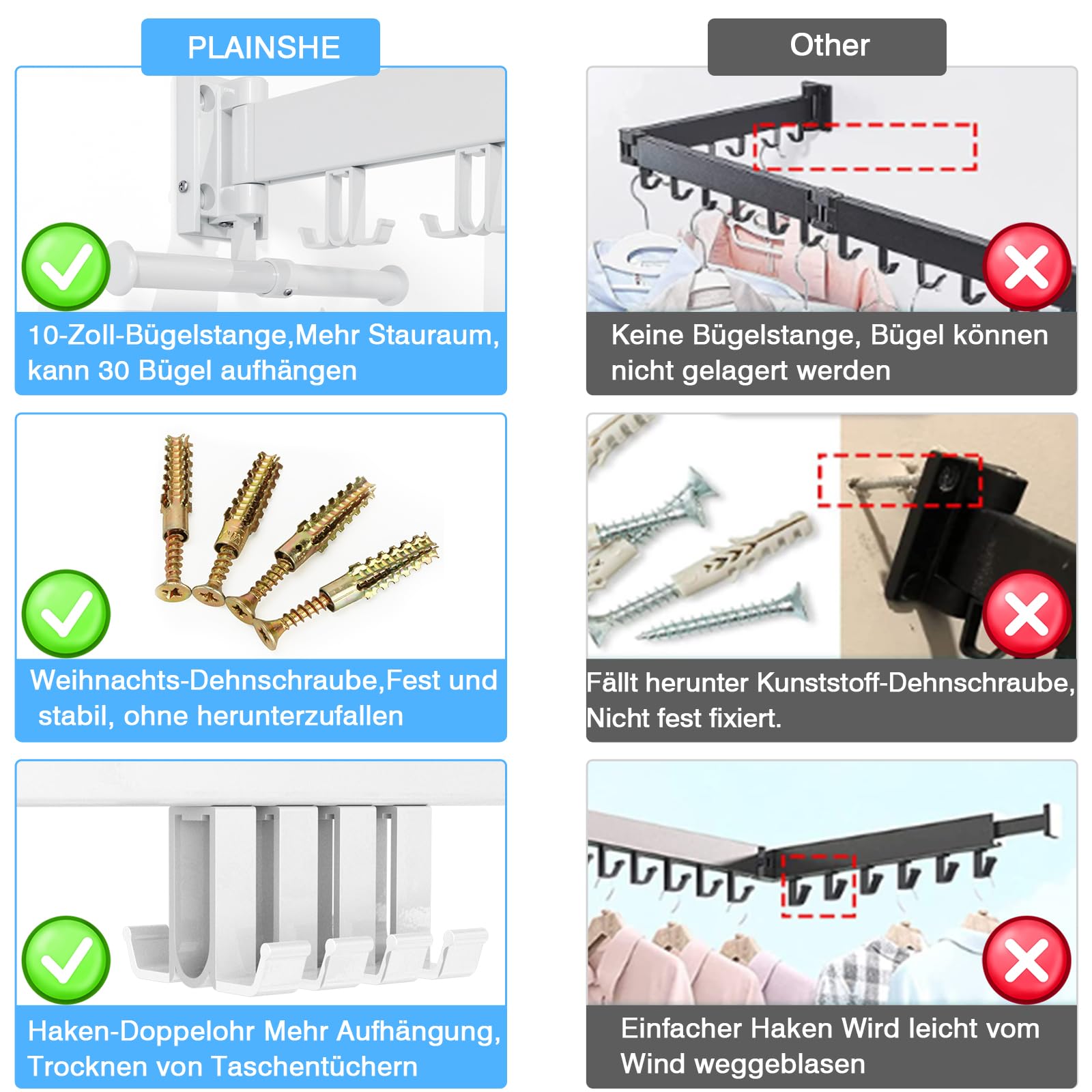 PLAINSHE

10-Zoll-Bügelstange,Mehr Stauraum, kann 30 Bügel aufhängen

Weihnachts-Dehnschraube,Fest und stabil, ohne herunterzufallen

Haken-Doppelohr Mehr Aufhängung, Trocknen von Taschentüchern

Other

Keine Bügelstange, Bügel können nicht gelagert werden

Fällt herunter Kunststoff-Dehnschraube, Nicht fest fixiert.

Einfacher Haken Wird leicht vom Wind weggeblasen