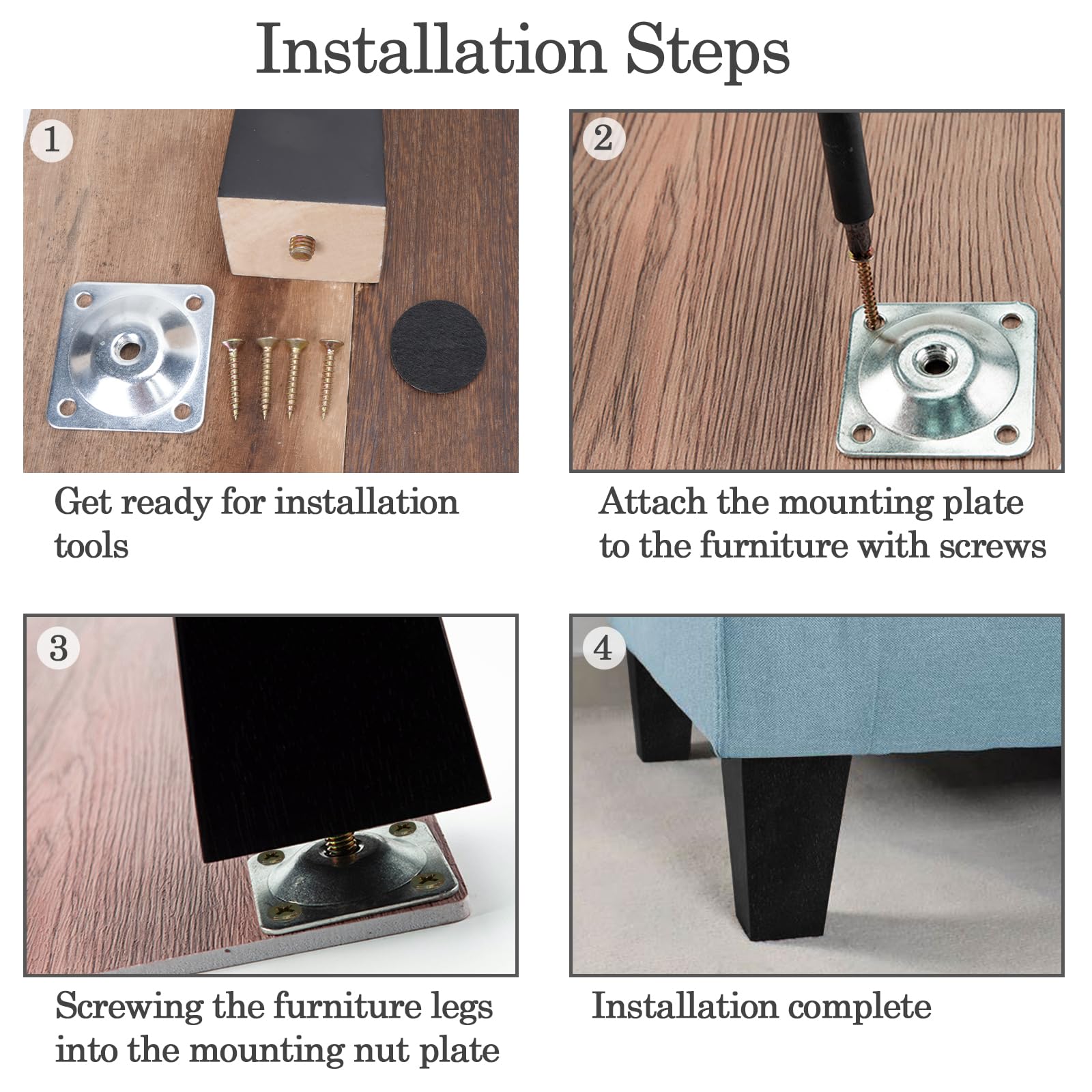 Installation Steps

1

Get ready for installation tools

2

Attach the mounting plate to the furniture with screws

3

Screwing the furniture legs into the mounting nut plate

4

Installation complete