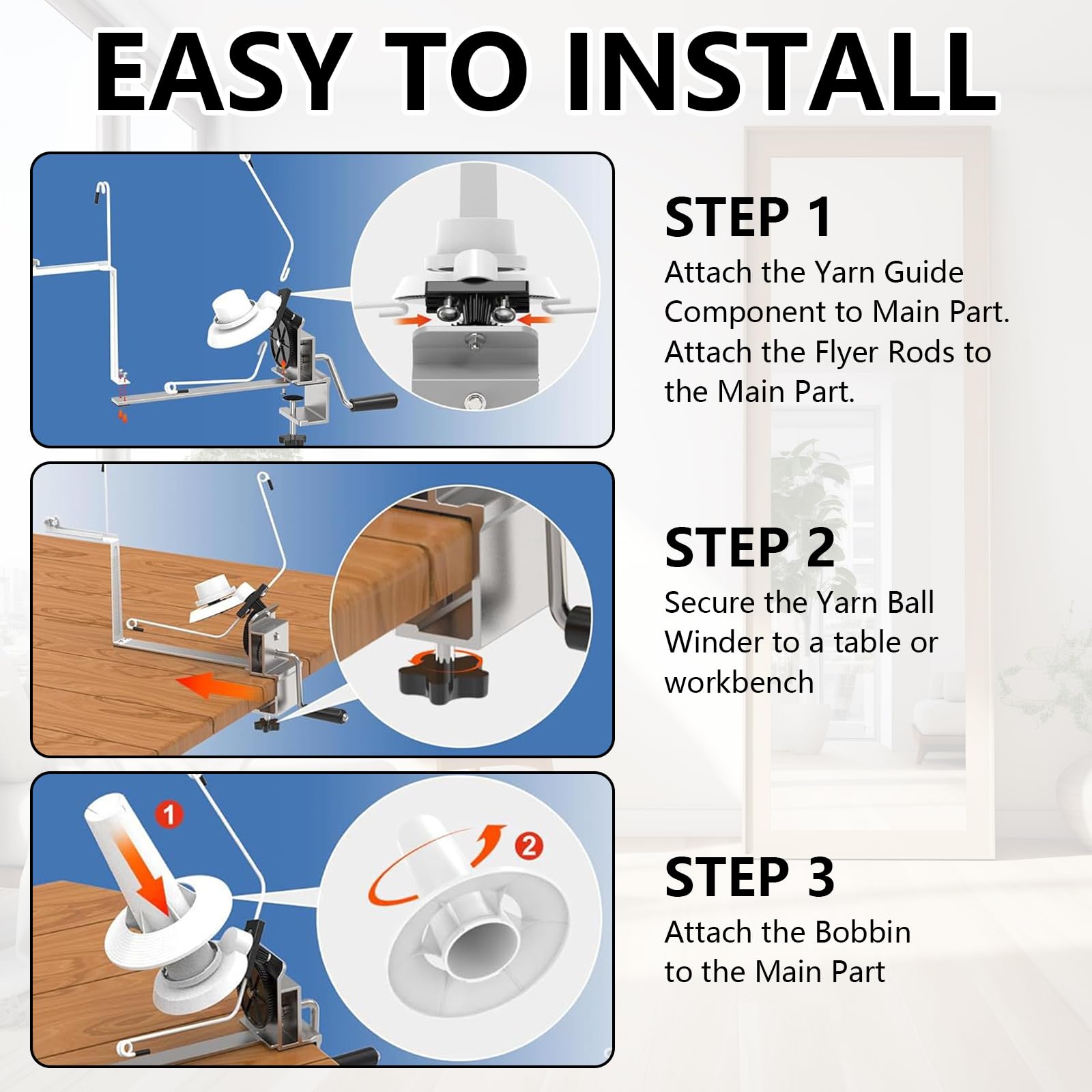 EASY TO INSTALL

STEP 1
Attach the Yarn Guide Component to Main Part. Attach the Flyer Rods to the Main Part.

STEP 2
Secure the Yarn Ball Winder to a table or workbench

1

2

STEP 3
Attach the Bobbin to the Main Part