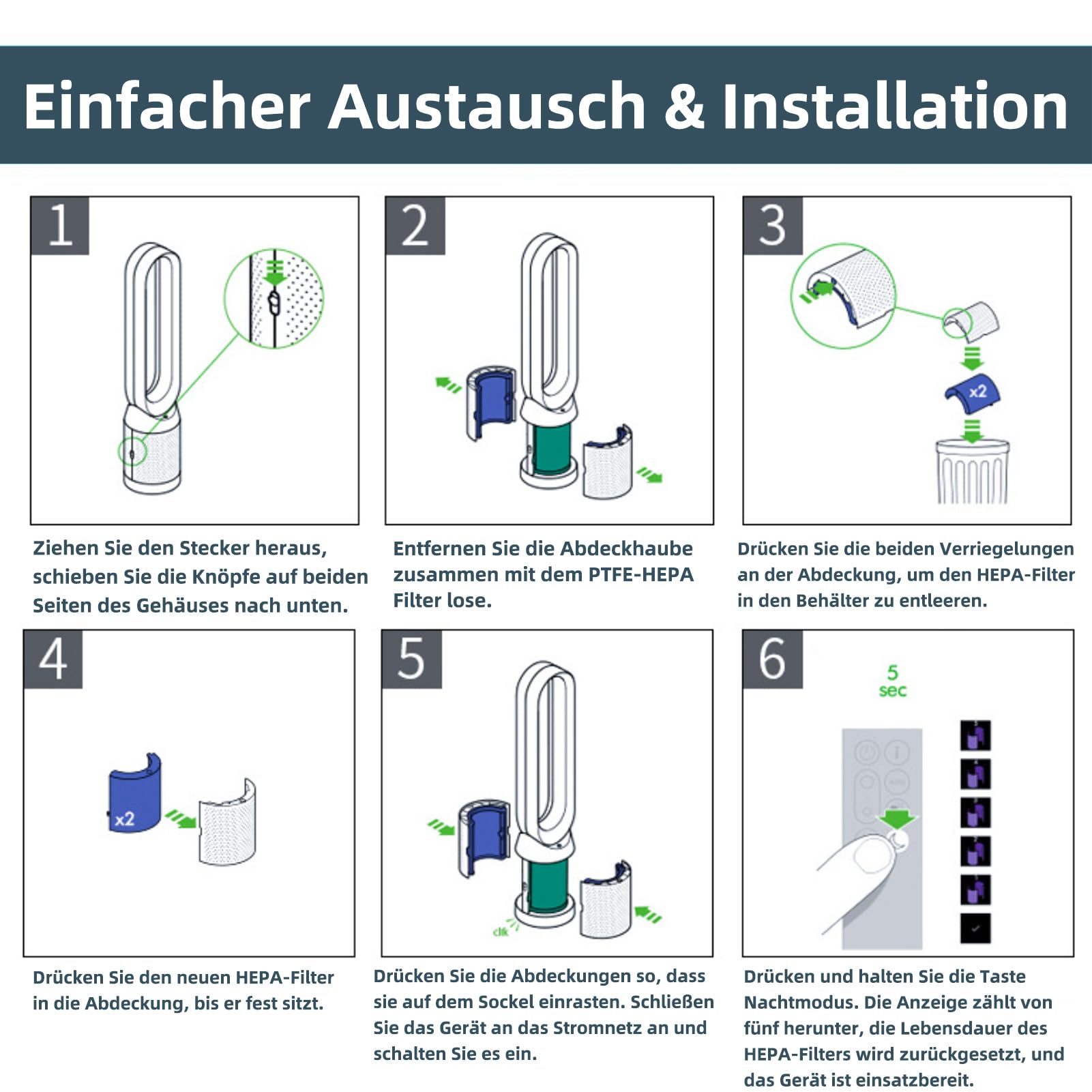 Einfacher Austausch & Installation

1

Ziehen Sie den Stecker heraus, schieben Sie die Knöpfe auf beiden Seiten des Gehäuses nach unten.

2

Entfernen Sie die Abdeckhaube zusammen mit dem PTFE-HEPA Filter lose.

3

x2

Drücken Sie die beiden Verriegelungen an der Abdeckung, um den HEPA-Filter in den Behälter zu entleeren.

4

x2

Drücken Sie den neuen HEPA-Filter in die Abdeckung, bis er fest sitzt.

5

clik

Drücken Sie die Abdeckungen so, dass sie auf dem Sockel einrasten. Schließen Sie das Gerät an das Stromnetz an und schalten Sie es ein.

6

5 sec

Drücken und halten Sie die Taste Nachtmodus. Die Anzeige zählt von fünf herunter, die Lebensdauer des HEPA-Filters wird zurückgesetzt, und das Gerät ist einsatzbereit.