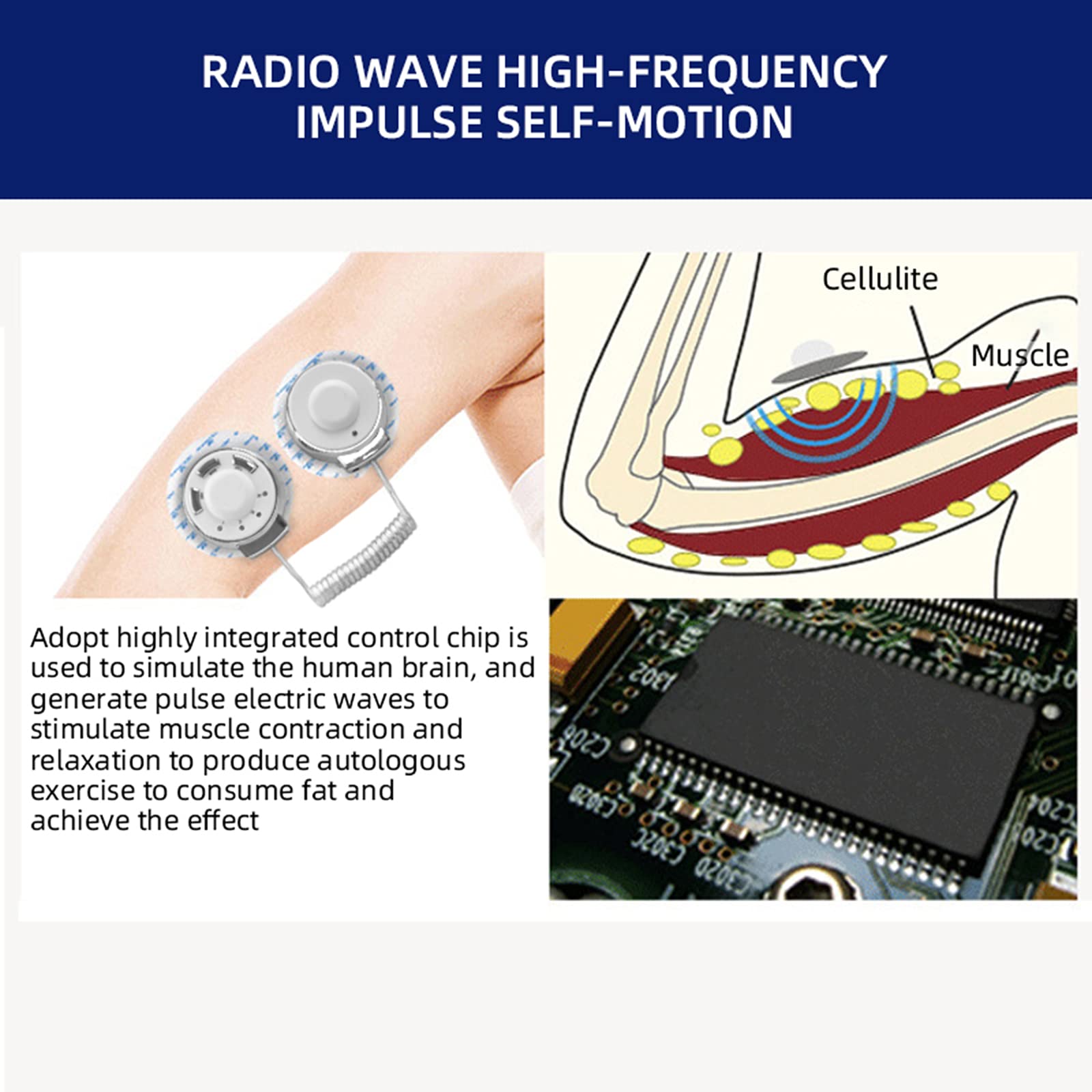 RADIO WAVE HIGH-FREQUENCY IMPULSE SELF-MOTION

Cellulite

Muscle

Adopt highly integrated control chip is used to simulate the human brain, and generate pulse electric waves to stimulate muscle contraction and relaxation to produce autologous exercise to consume fat and achieve the effect