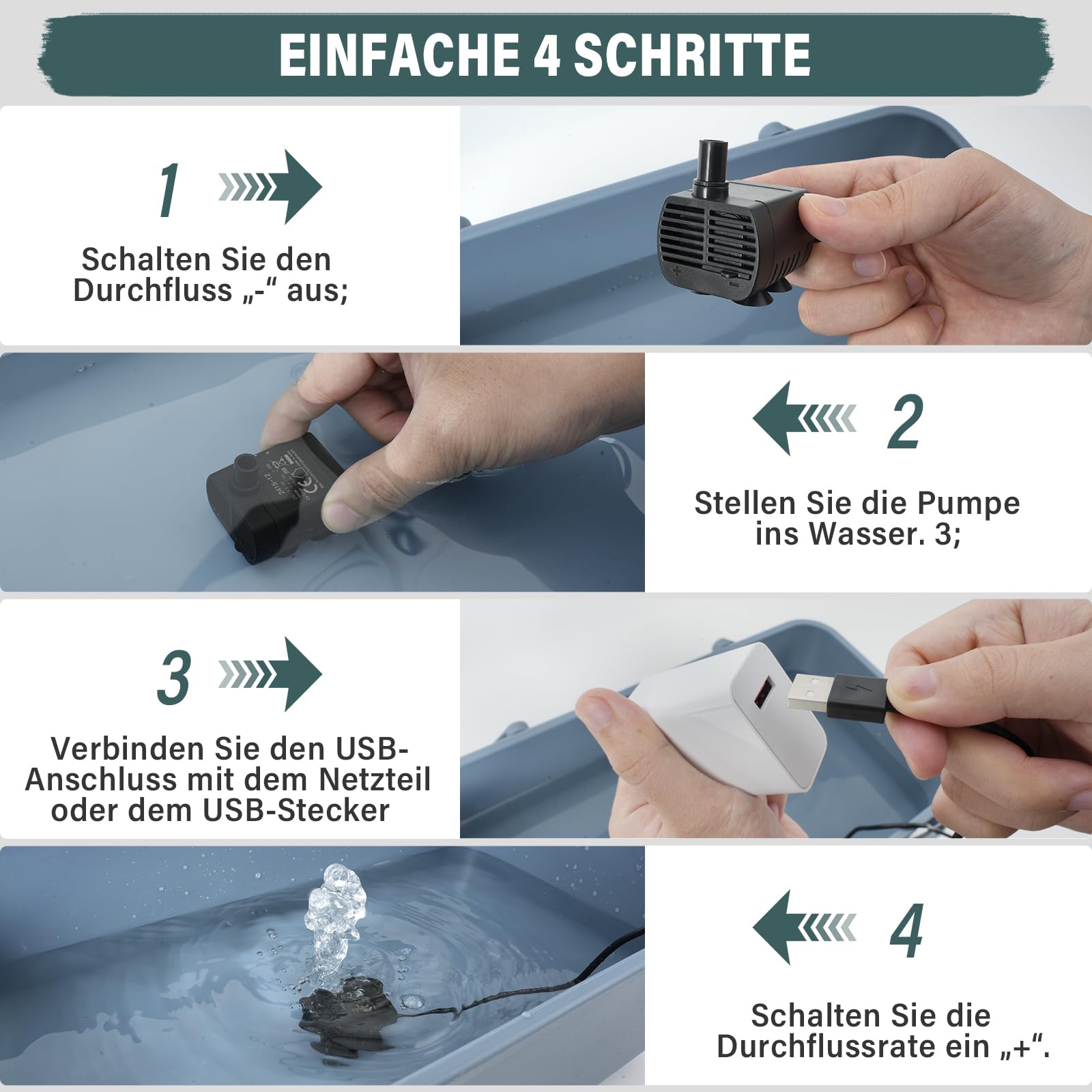 EINFACHE 4 SCHRITTE

1

Schalten Sie den Durchfluss „-“ aus;

2

Stellen Sie die Pumpe ins Wasser. 3;

3

Verbinden Sie den USB-Anschluss mit dem Netzteil oder dem USB-Stecker

4

Schalten Sie die Durchflussrate ein „+“.