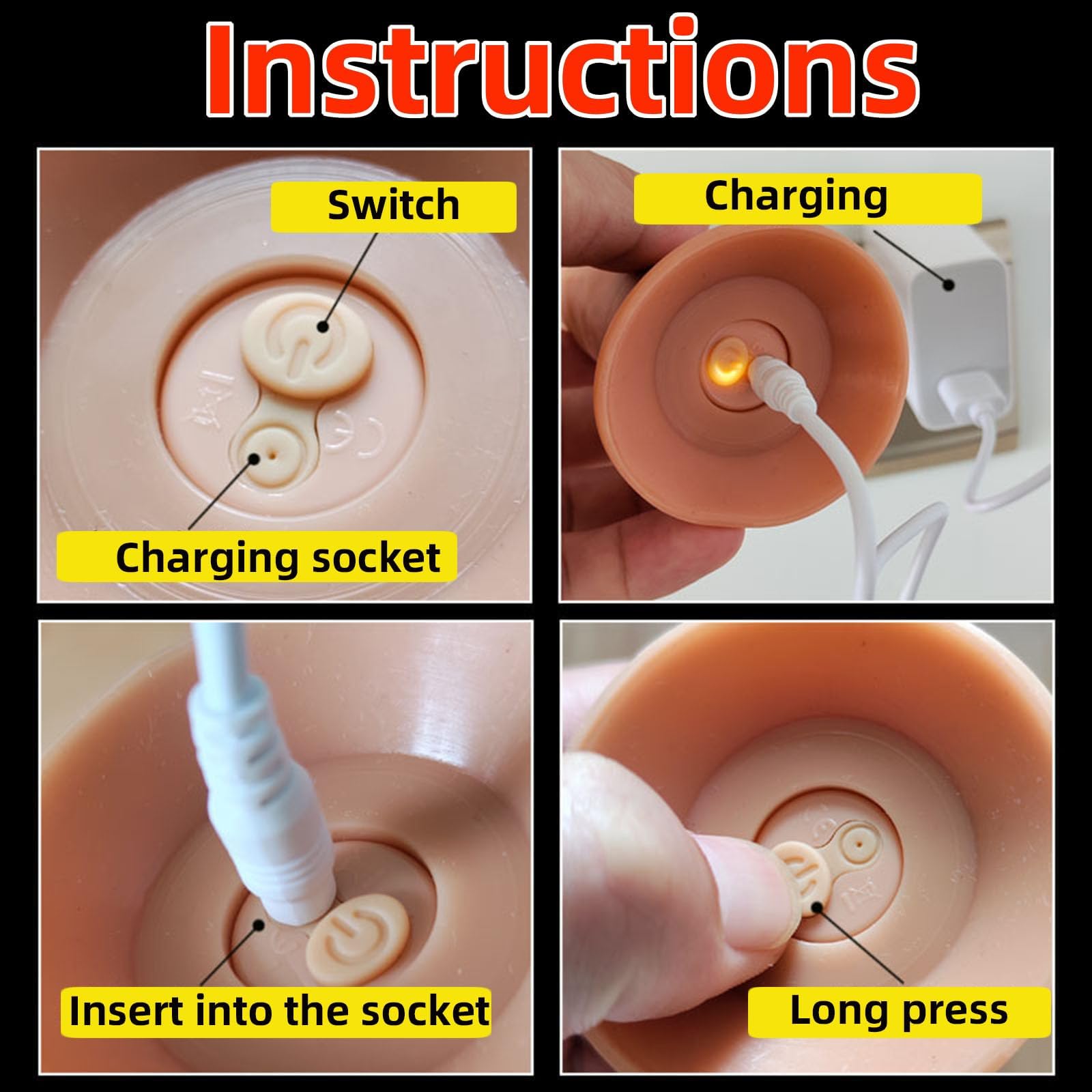 Instructions

Switch

Charging socket

Charging

Insert into the socket

Long press